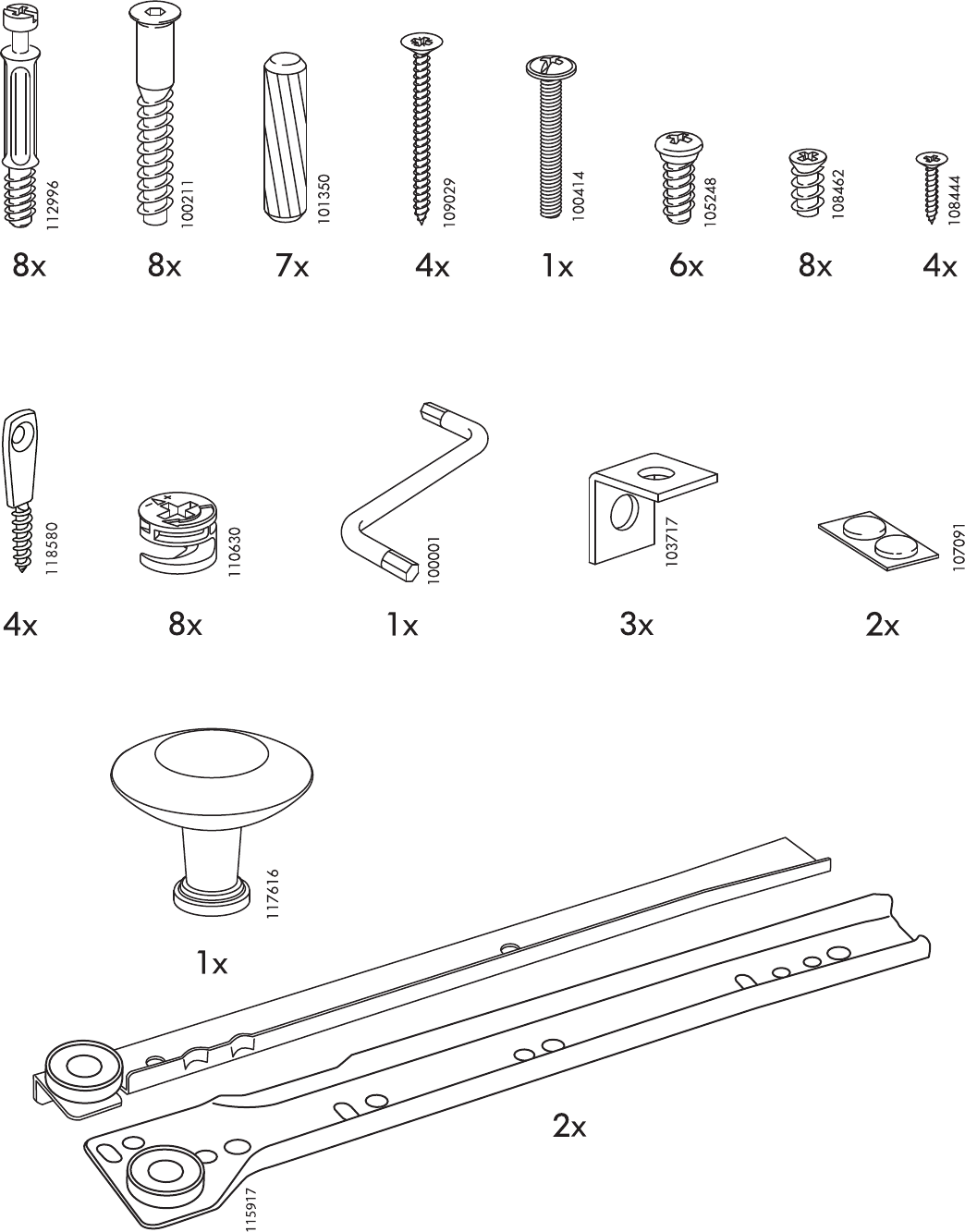 112996
8x

100211
8x

101350
7x

109029
4x

100414
1x

105248
6x

108462
8x

108444
4x

118580
4x

110630
8x

100001
1x

103717
3x

107091
2x

117616
1x

115917
2x