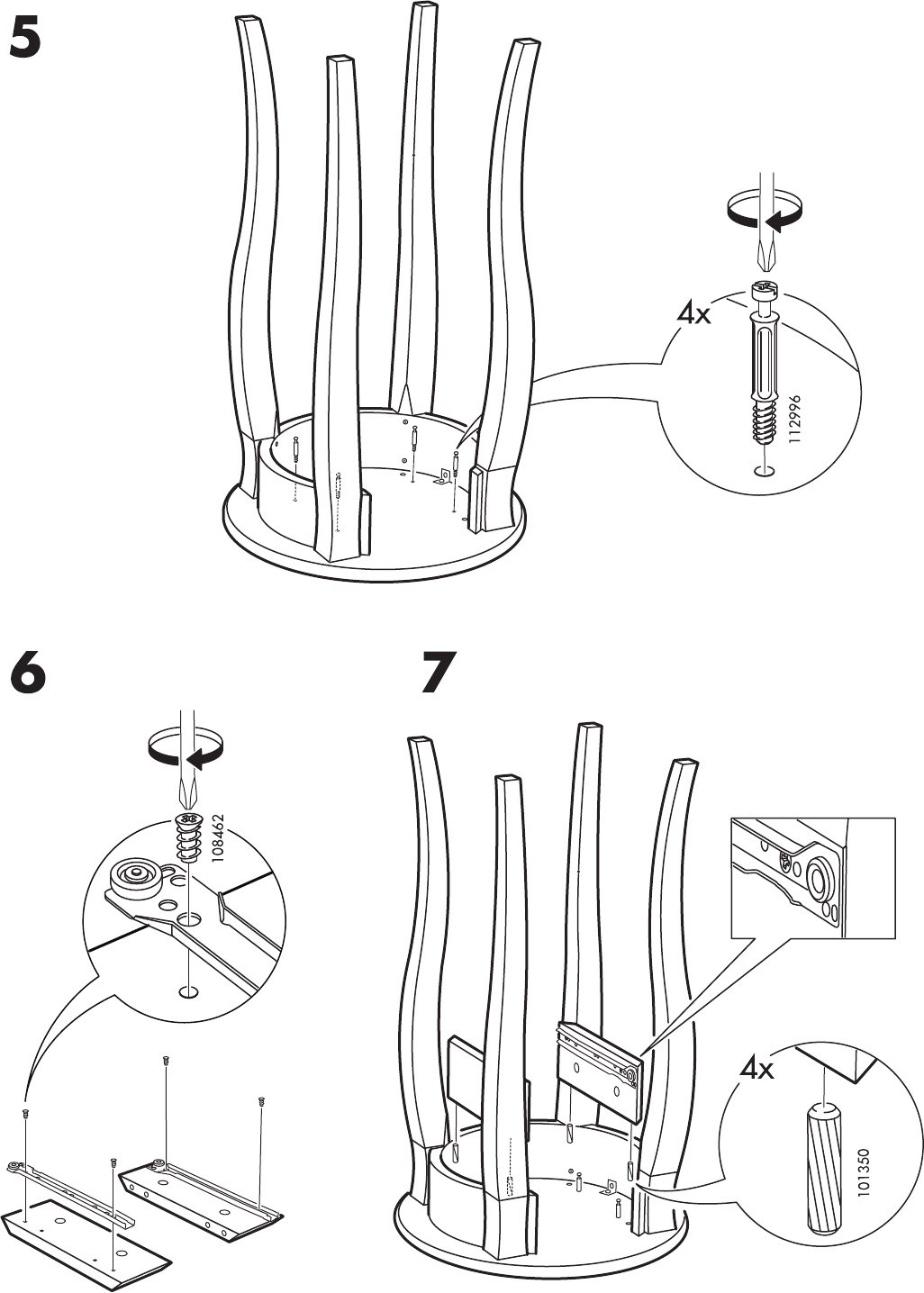 5

4x

112996

6

108462

7

4x

101350