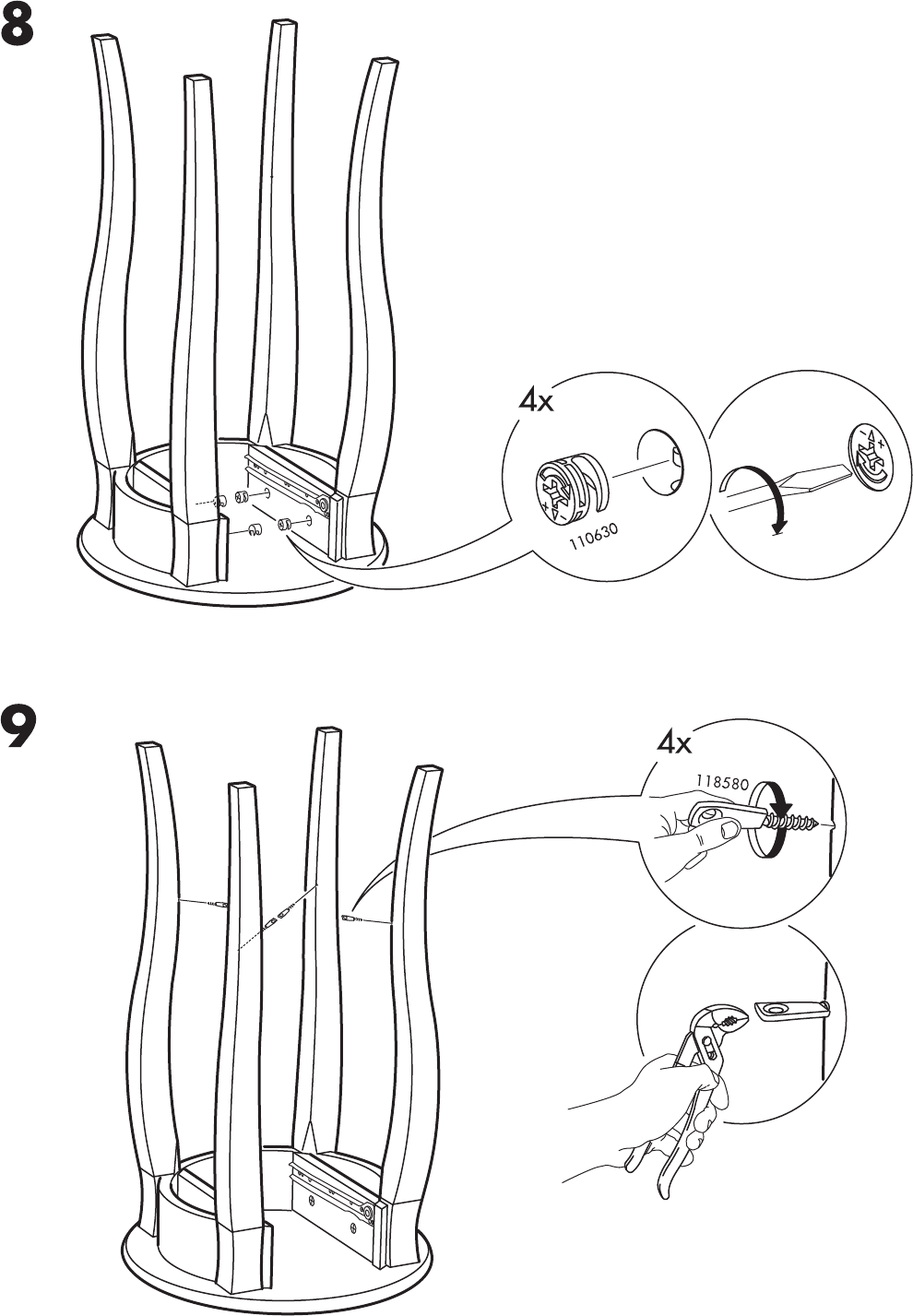 8

4x

110630

9

4x

118580