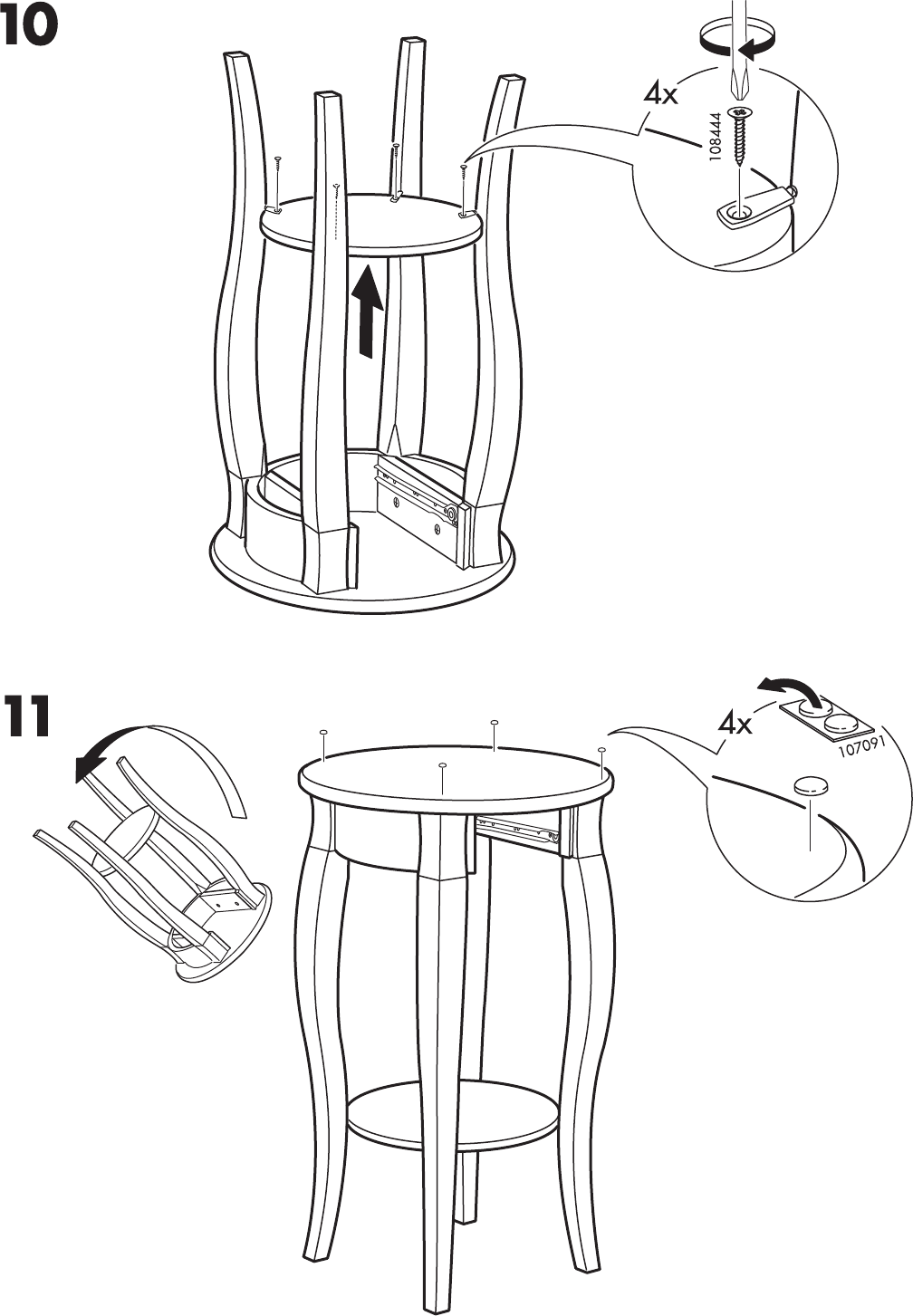 10

4x

108444

11

4x

107091