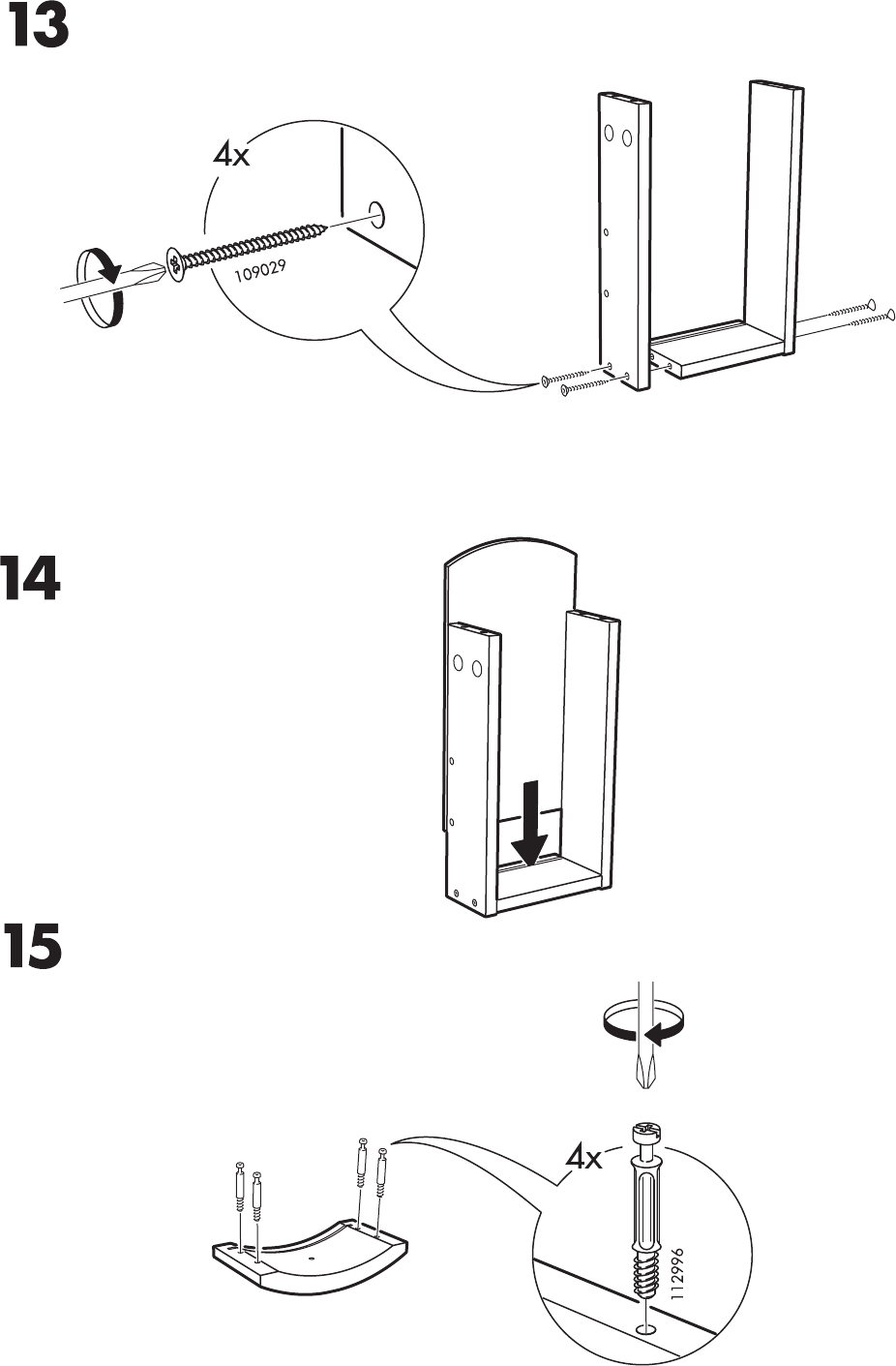 13

4x

109029

14

15

4x

112996