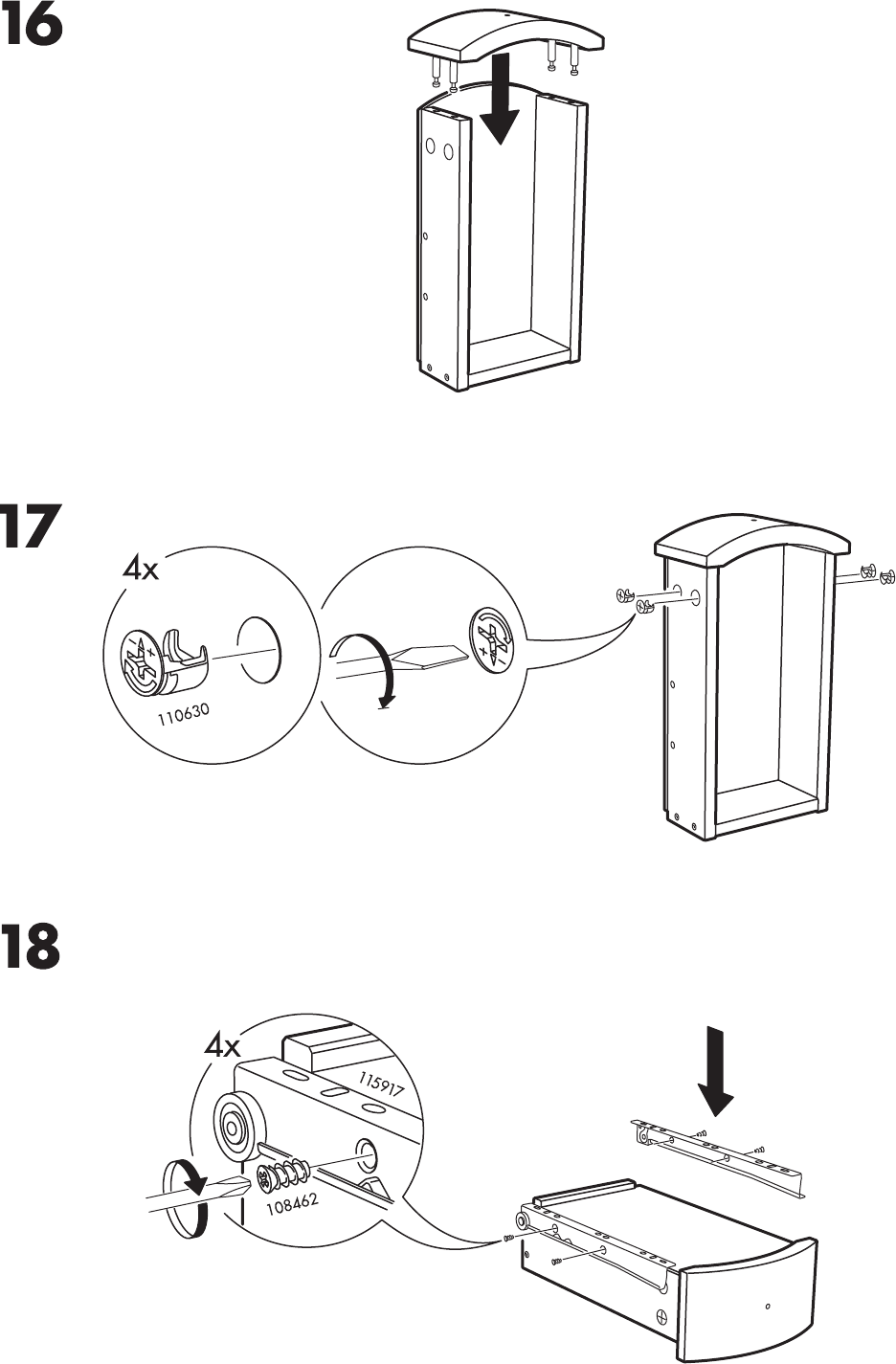 16

17

4x

110630

18

4x

115917

108462