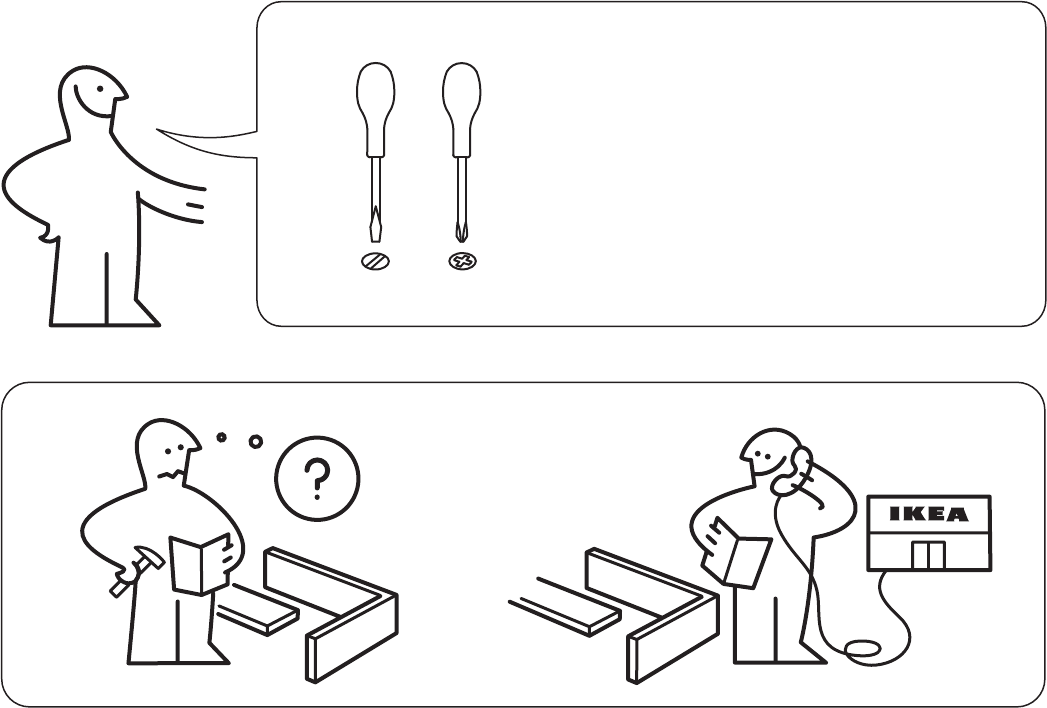 ?

IKEA