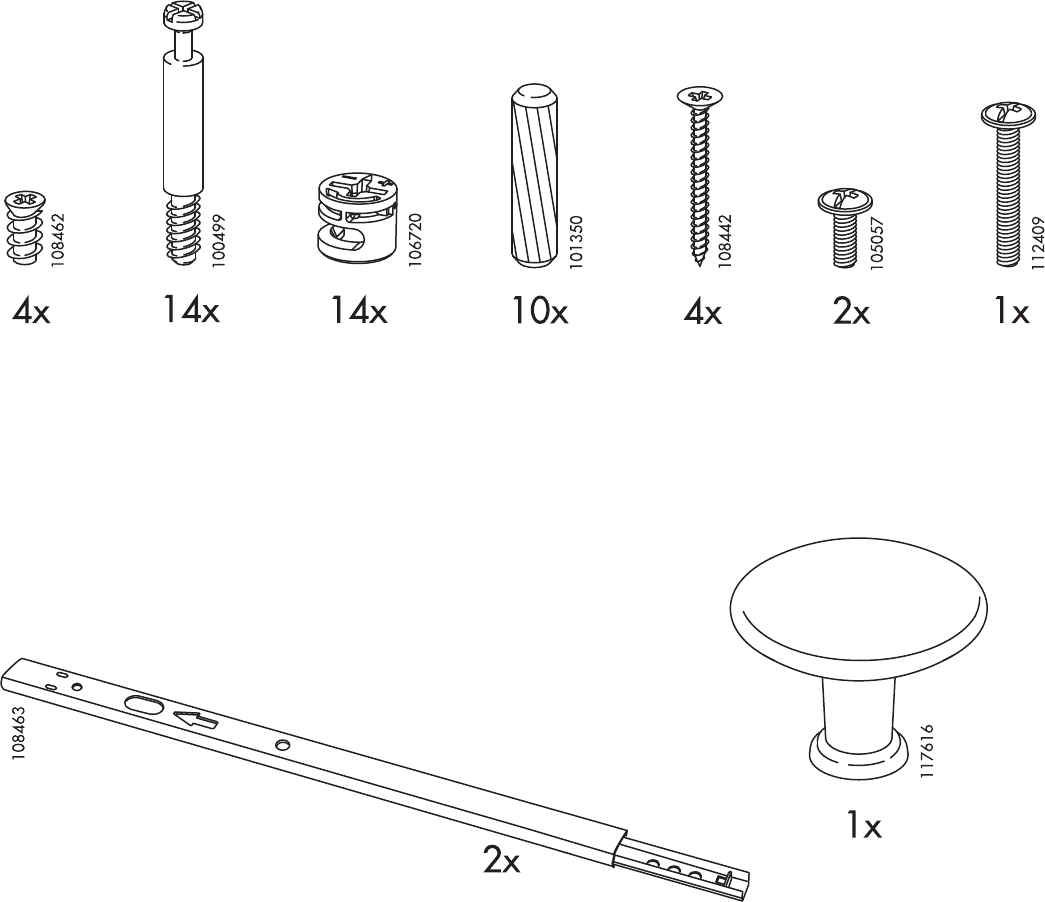 108462
4x

100499
14x

106720
14x

101350
10x

108442
4x

105057
2x

112409
1x

108463
2x

117616
1x