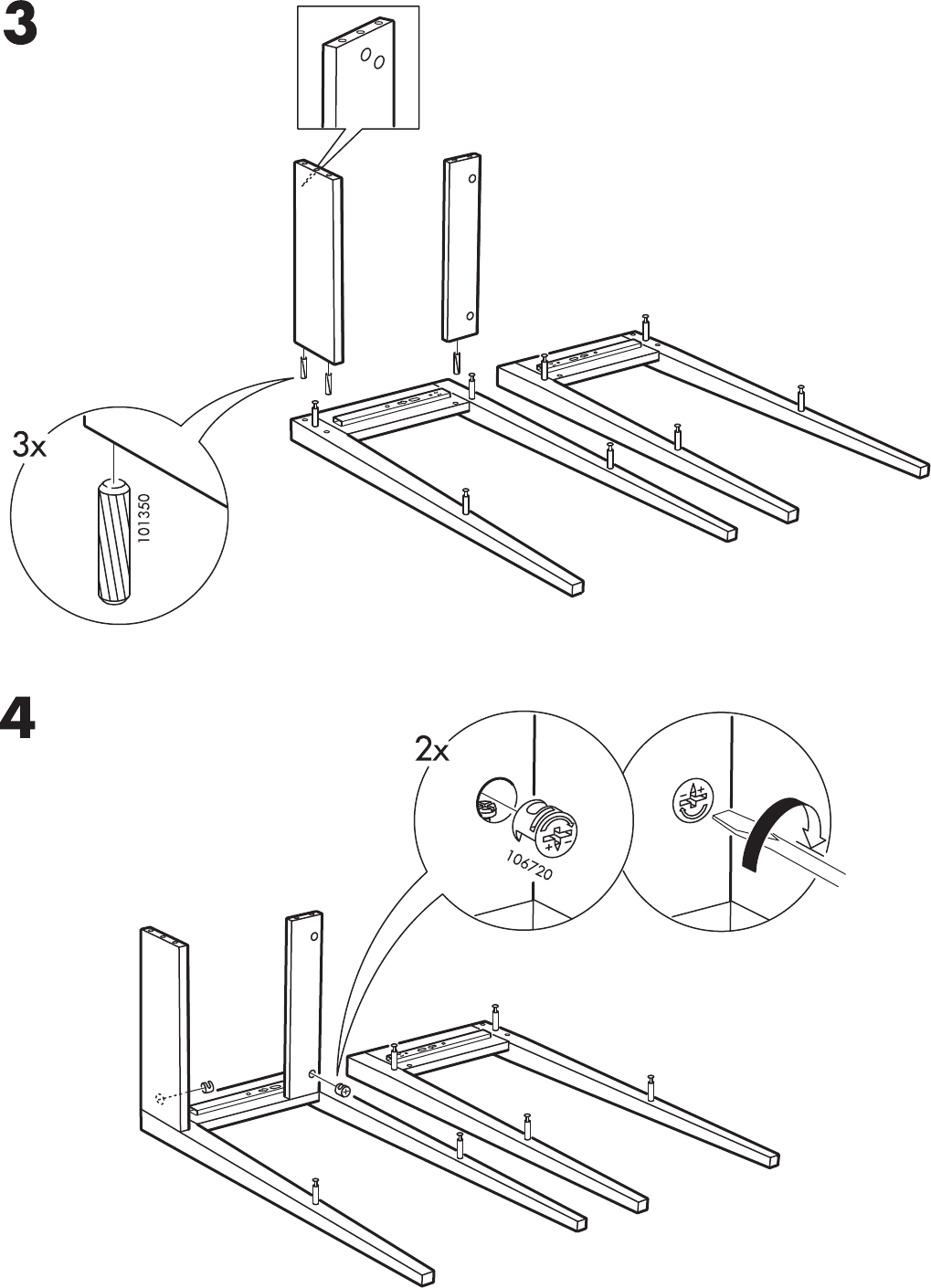 3

3x

101350

4

2x

106720