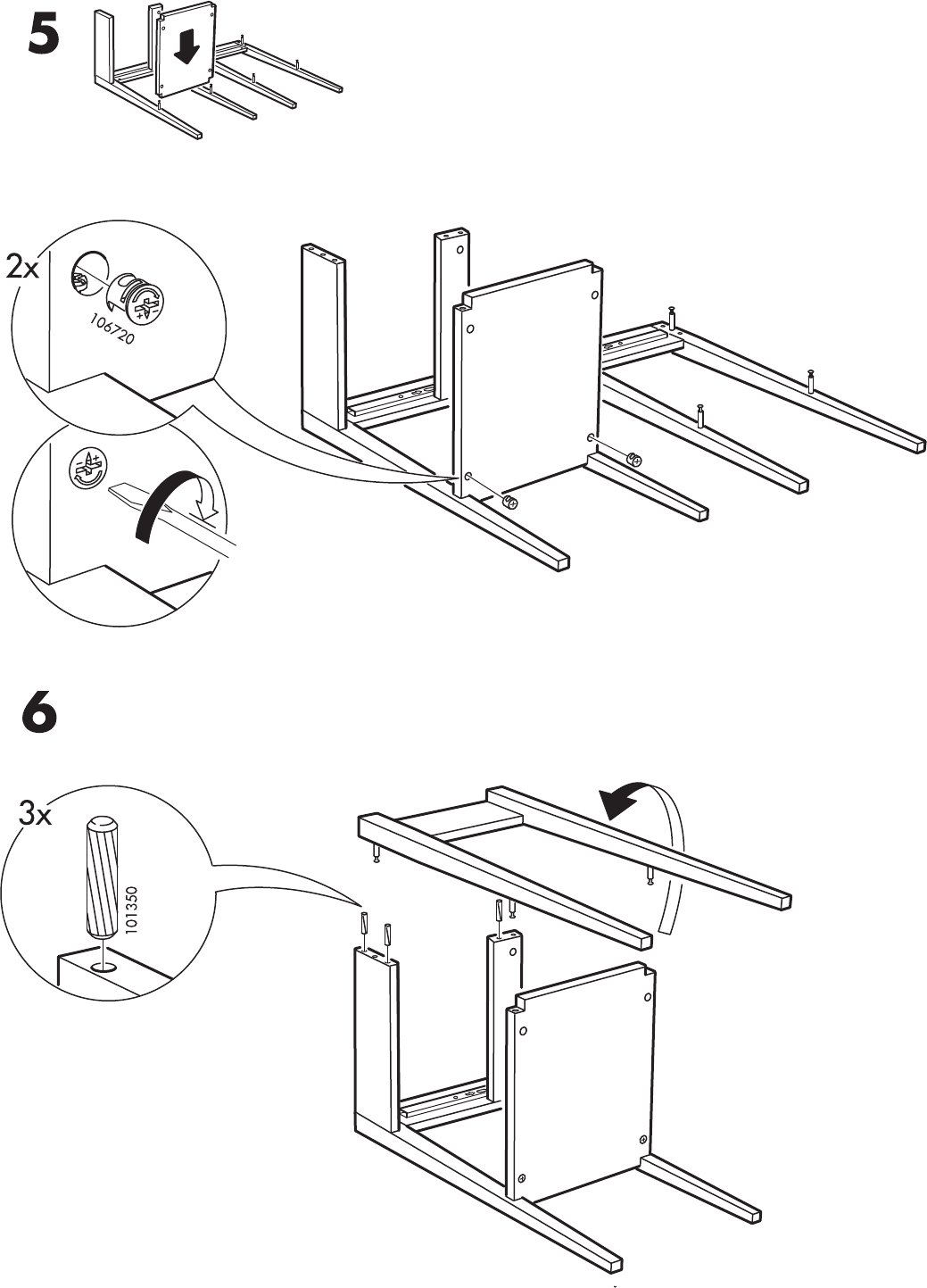 5

2x

106720

6

3x

101350