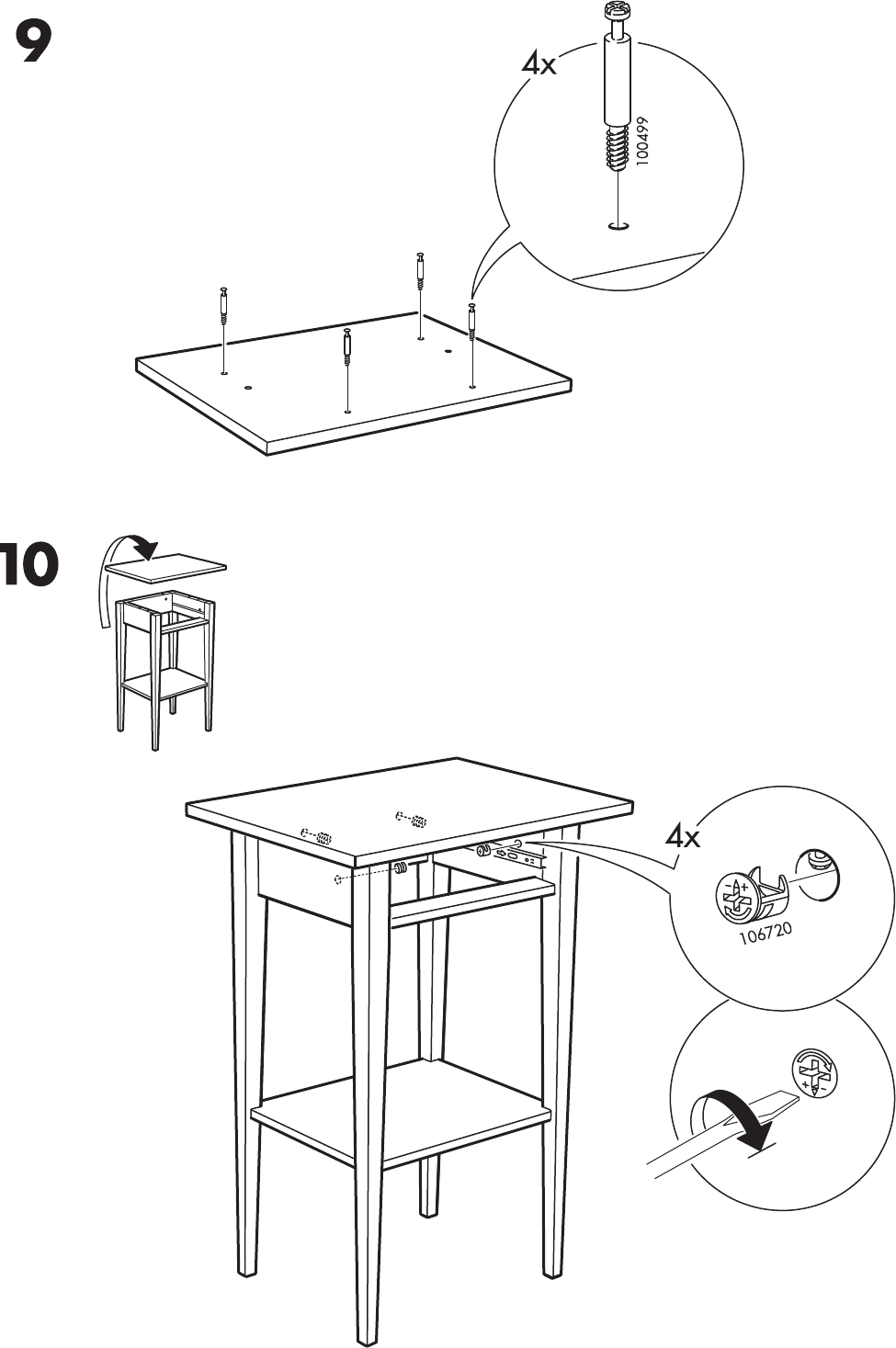 9

4x

100499

10

4x

106720