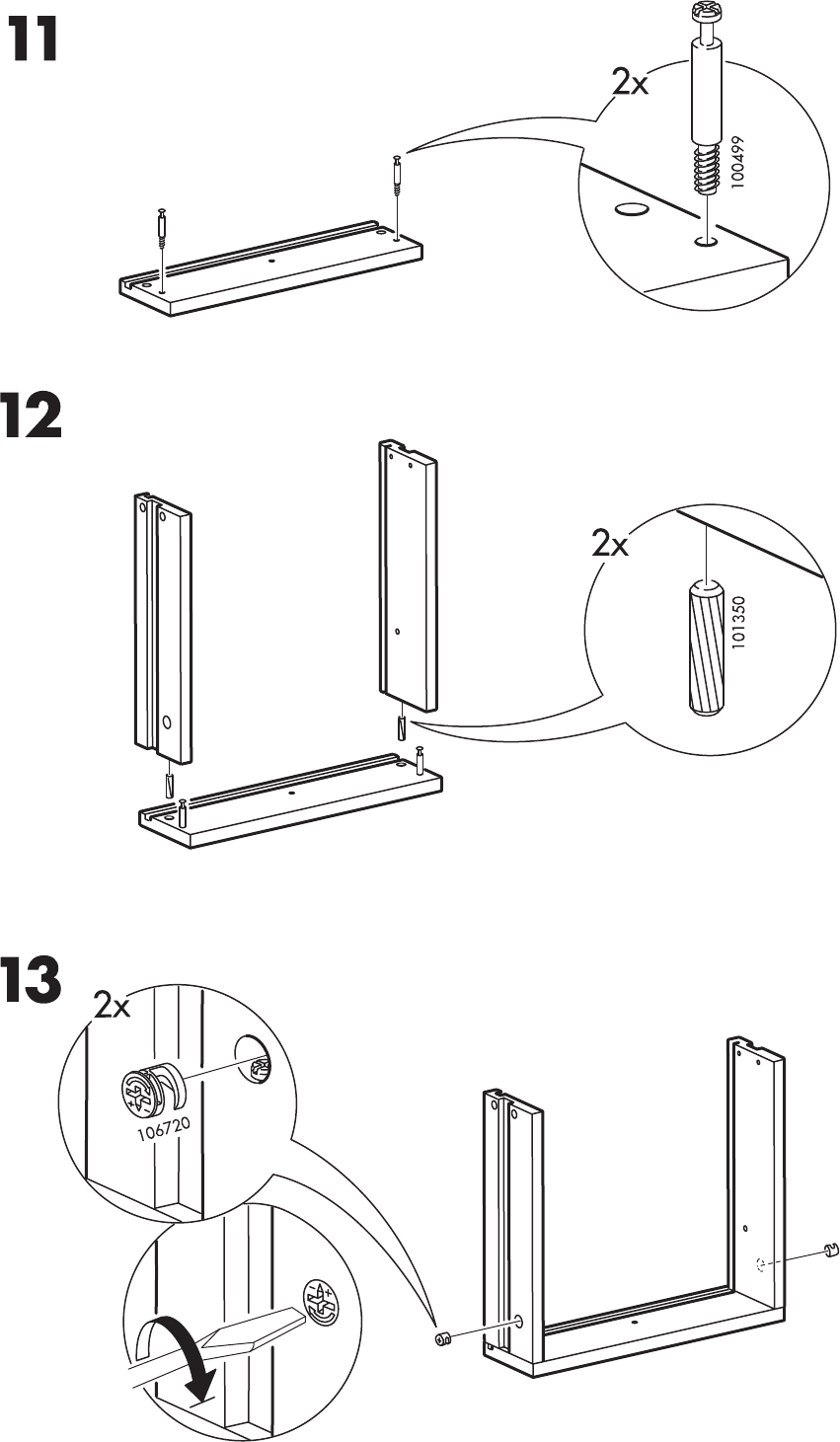 11

2x

100499

12

2x

101350

13

2x

106720