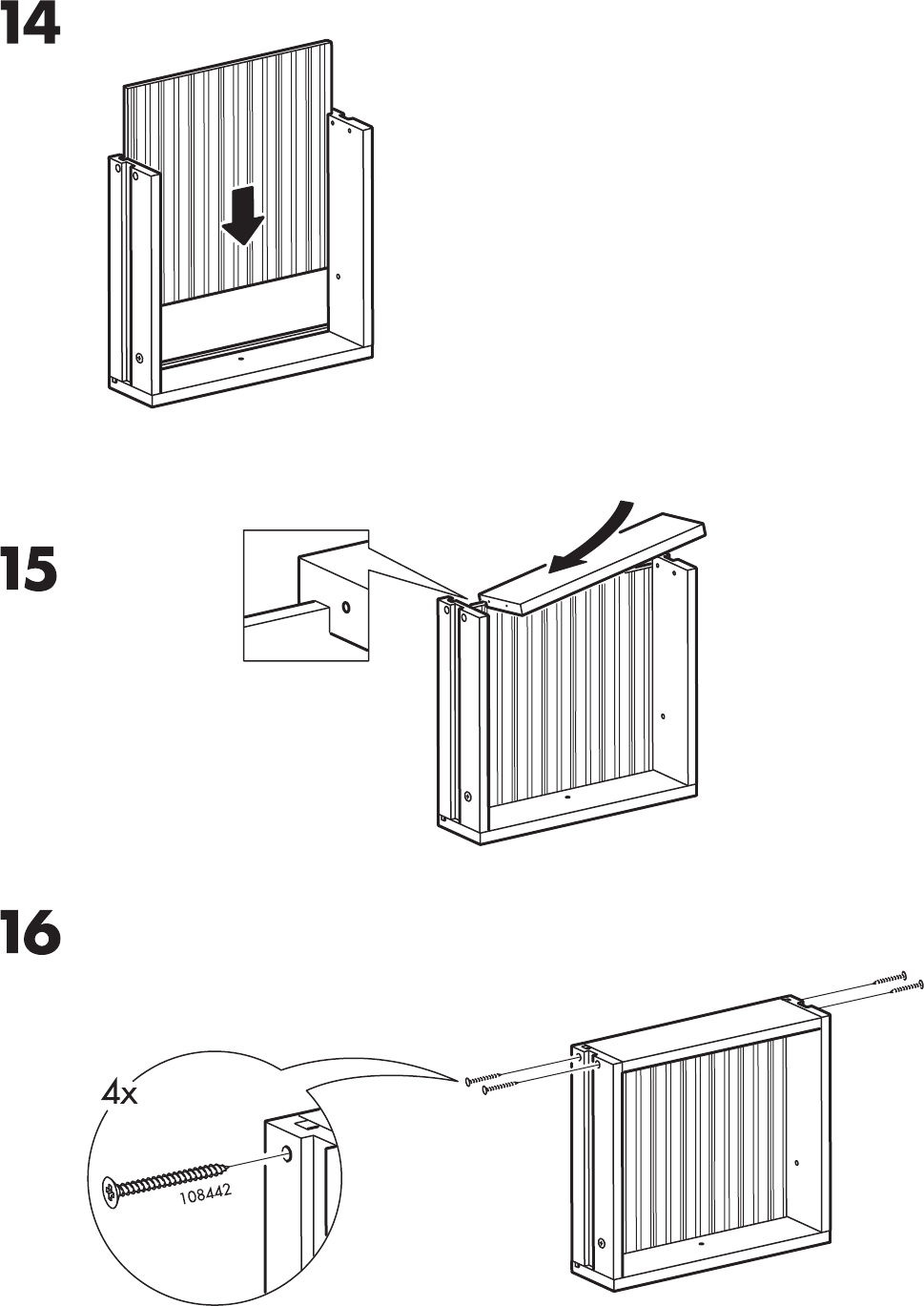 14

15

16

4x

108442