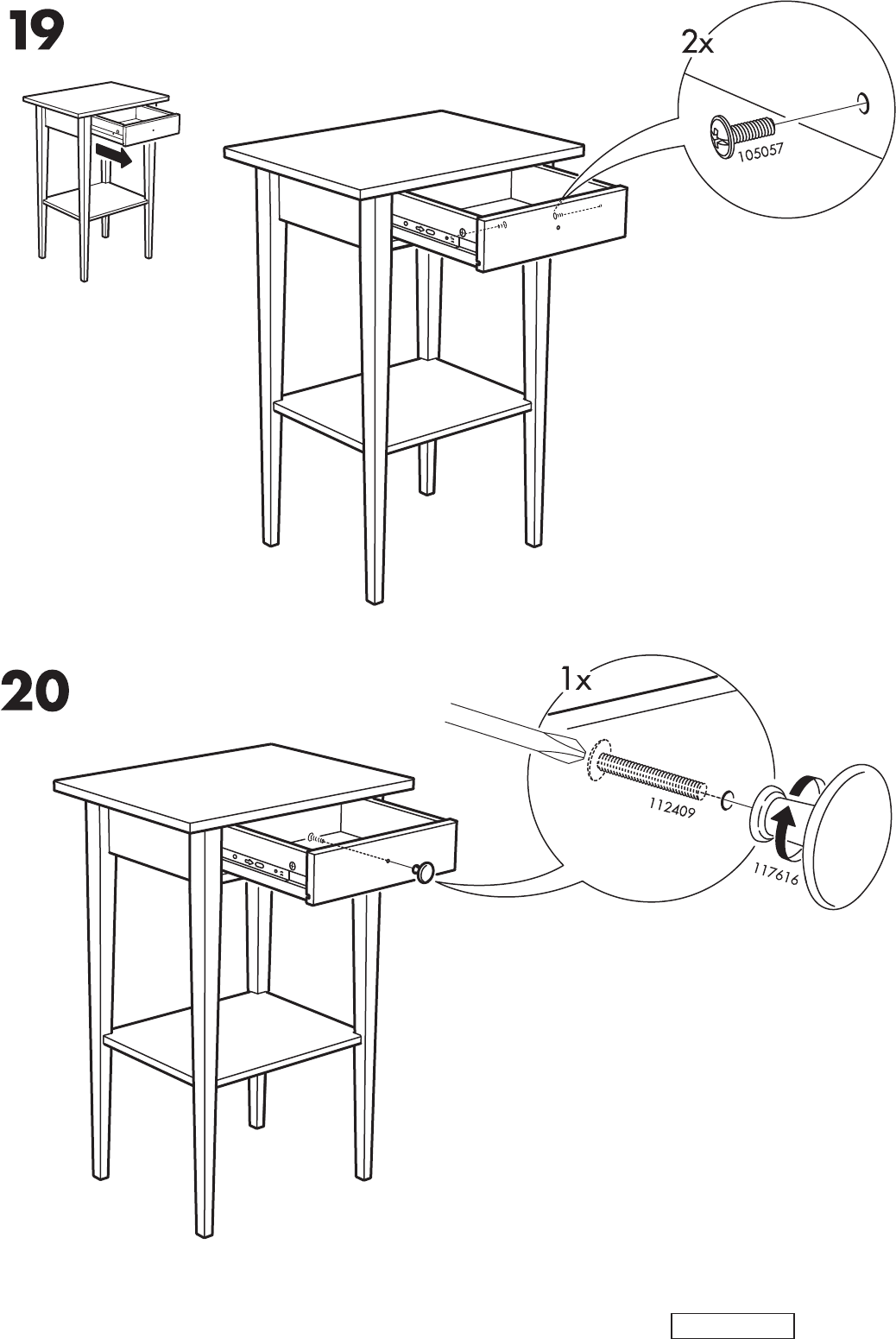 19

2x

105057

20

1x

112409

117616