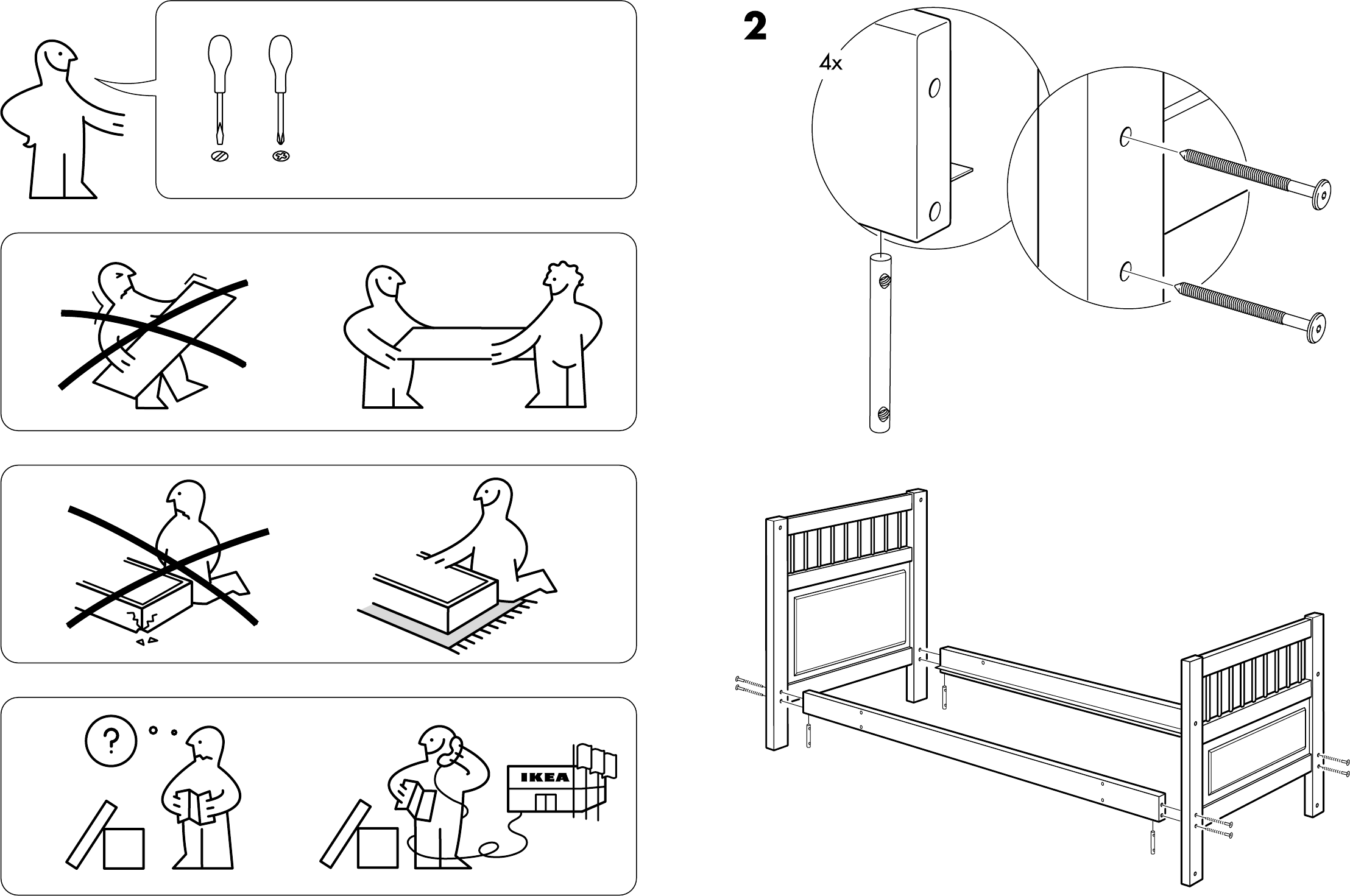 ?

IKEA

2

4x