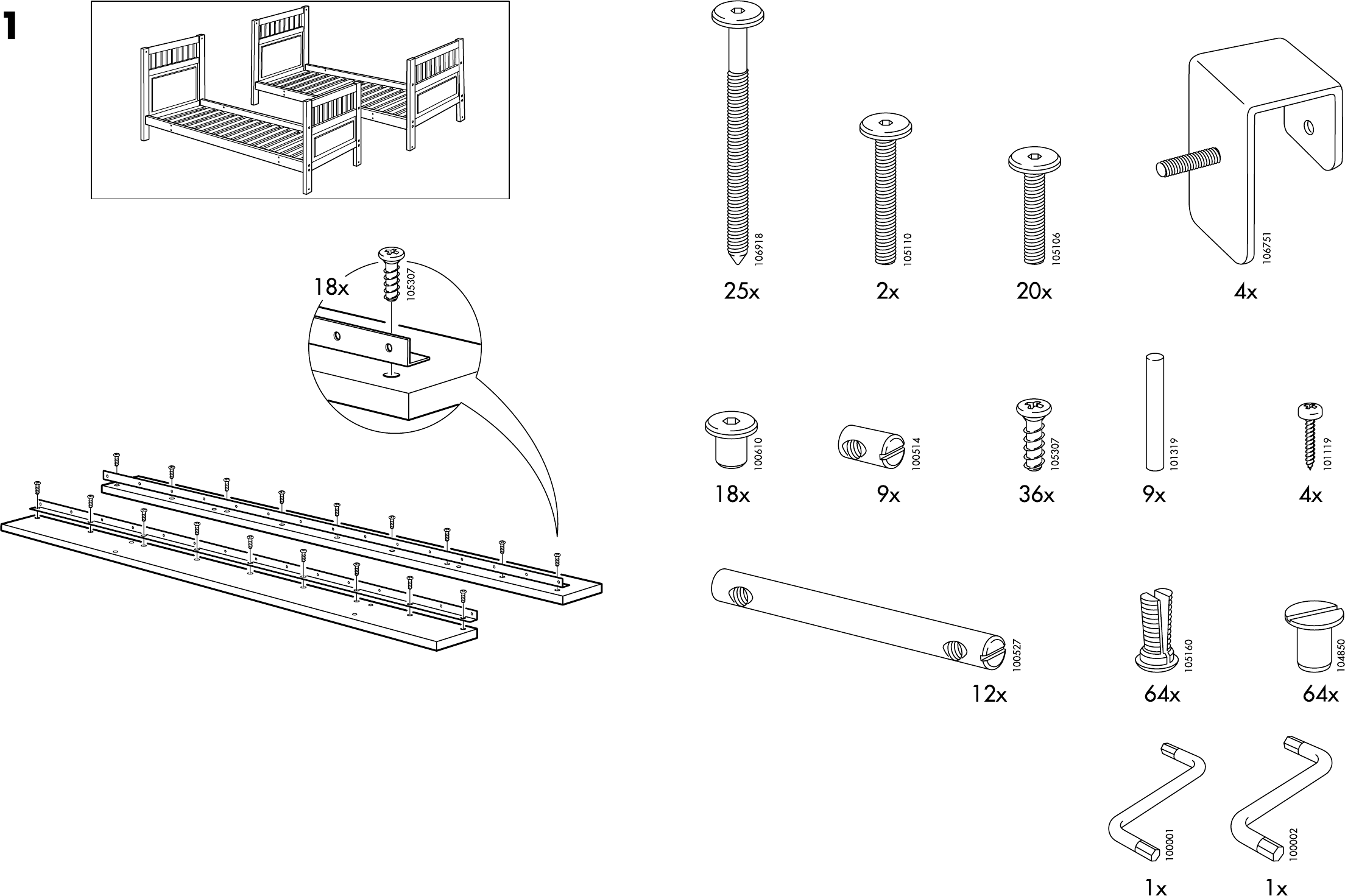 1

18x
105307

106918
25x

105110
2x

105106
20x

106751
4x

100610
18x

100514
9x

105307
36x

101319
9x

101119
4x

100527
12x

105160
64x

104850
64x

100001
1x

100002
1x