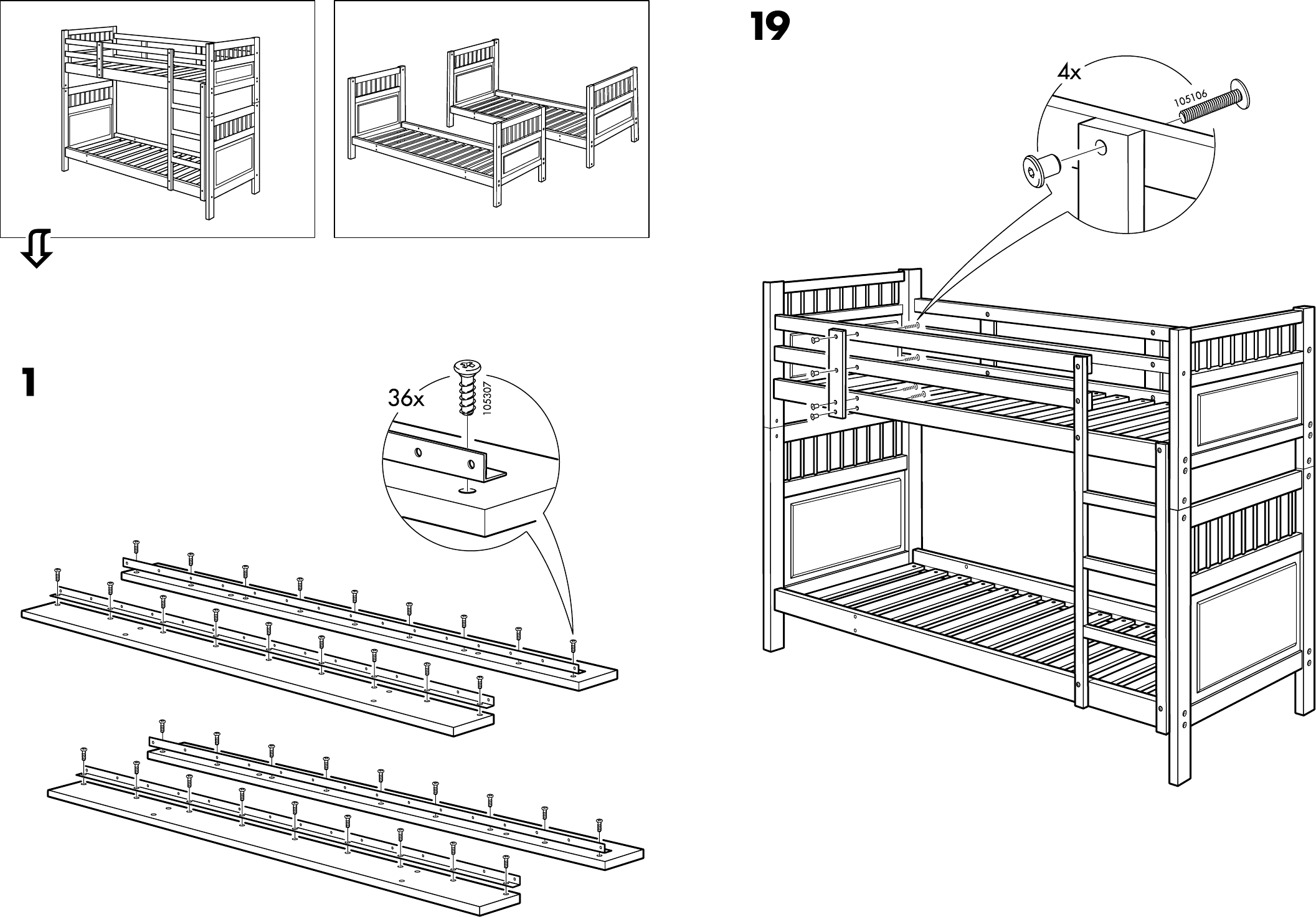 1

36x

105307

19

4x

105106