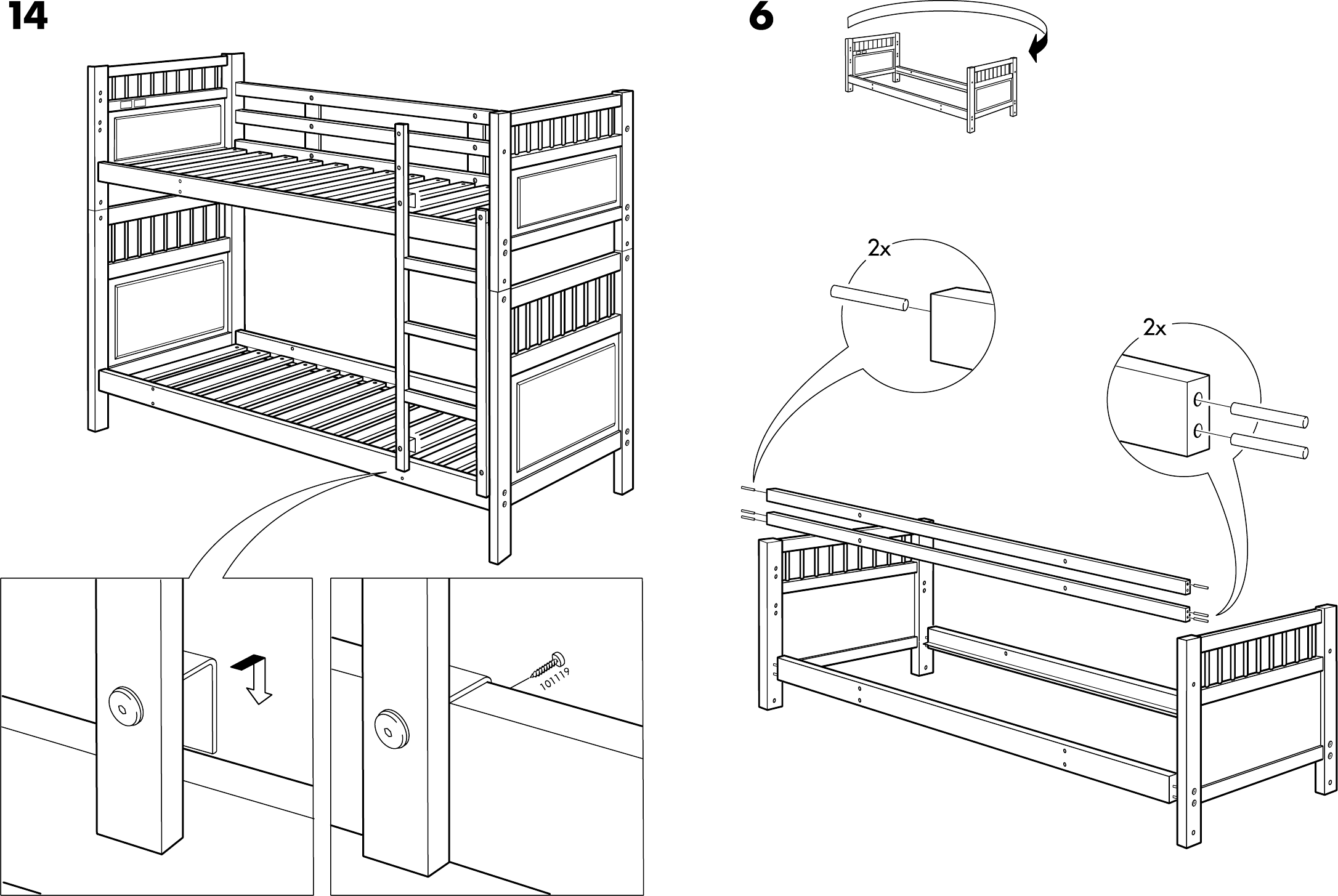 14

101119

6

2x

2x