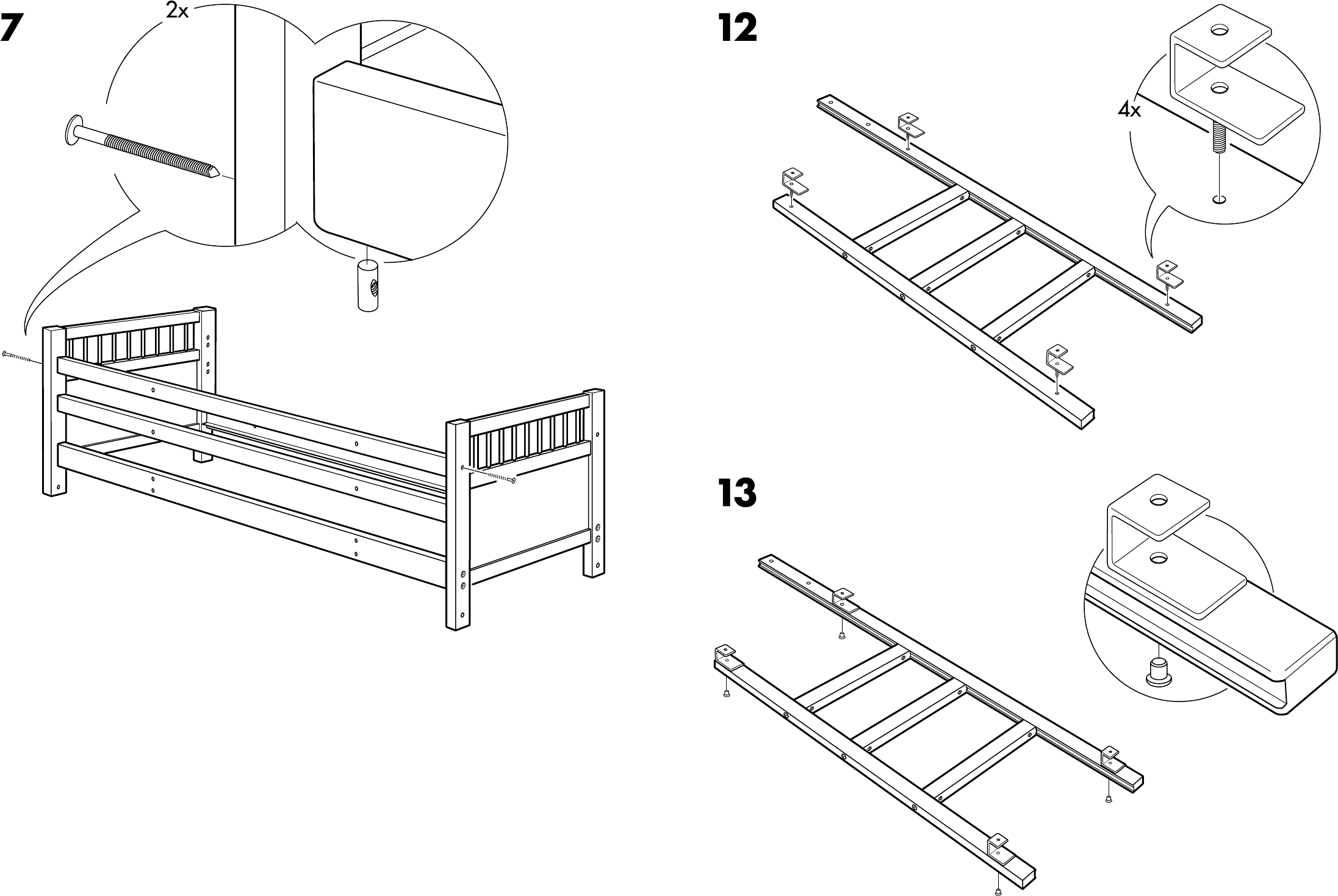 7

2x

12

4x

13