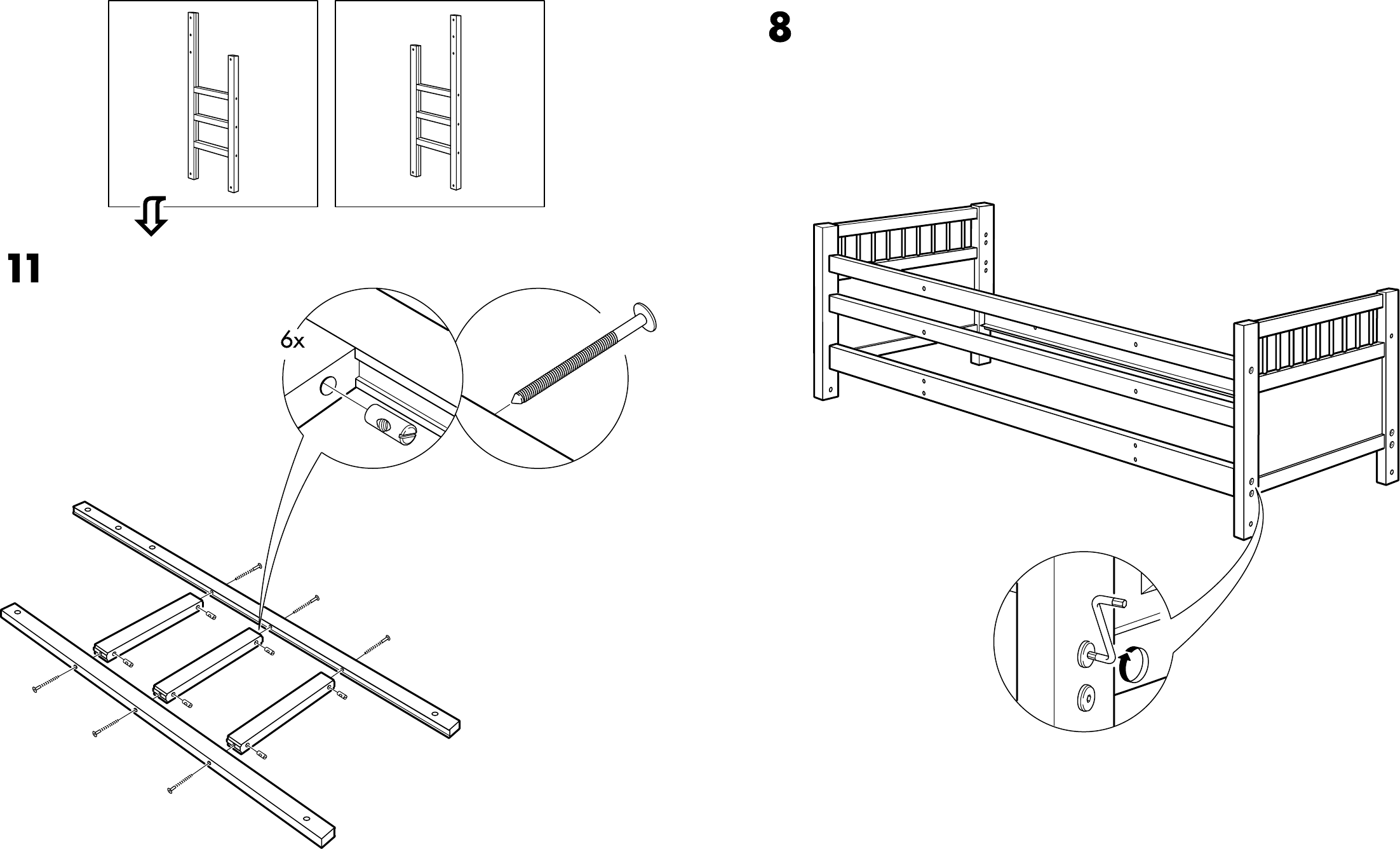 11

6x

8