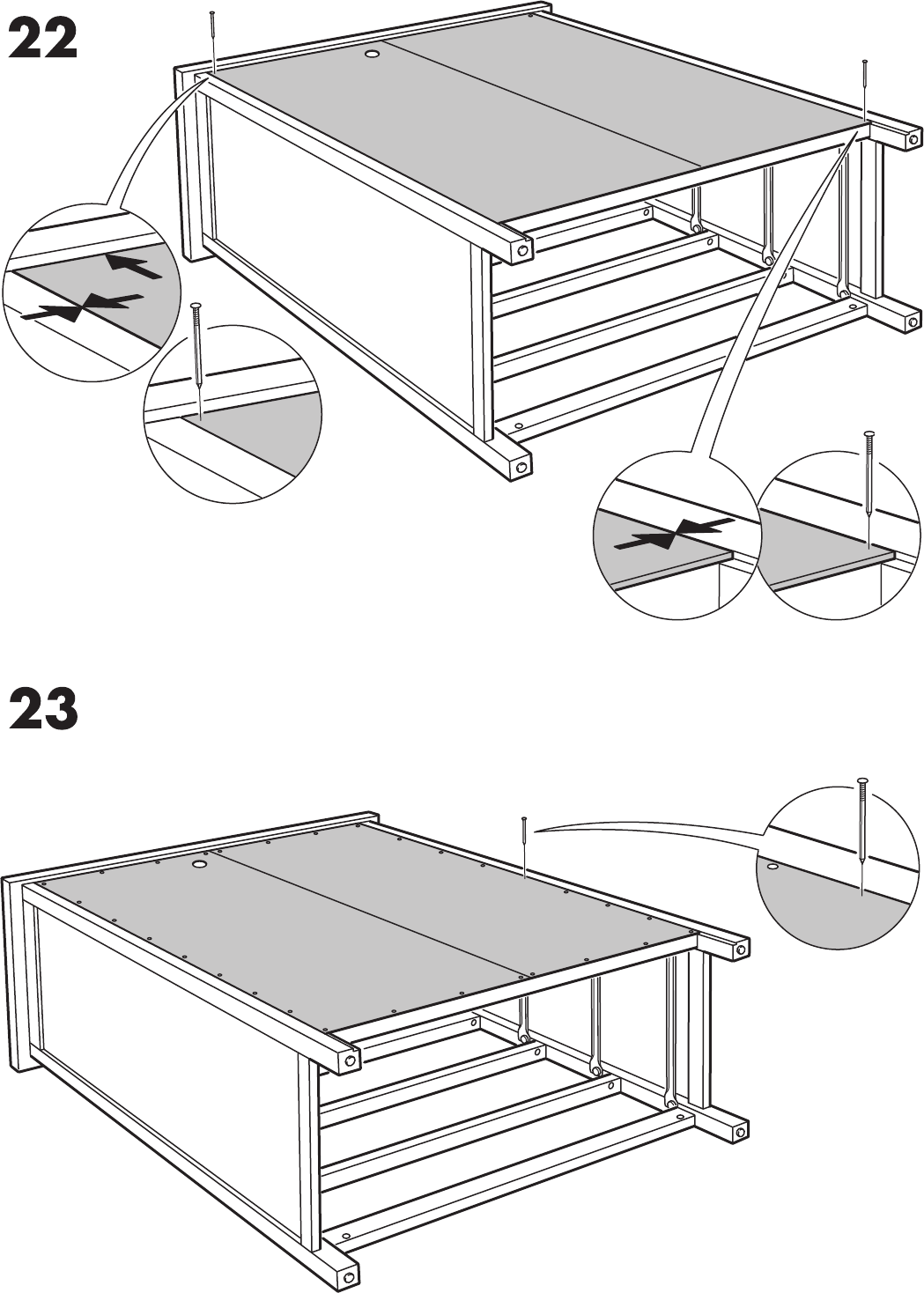 22

23