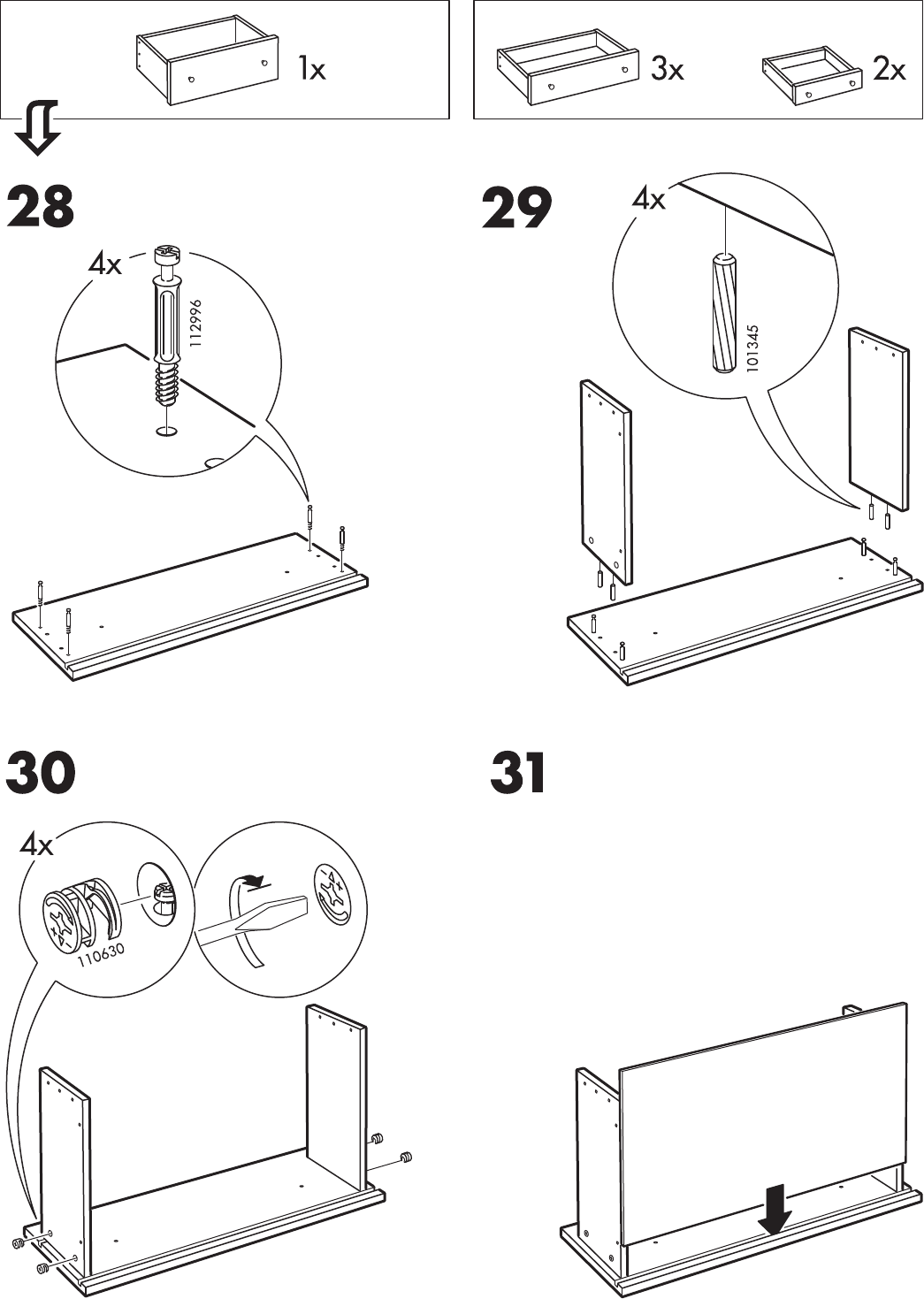 1x

3x

2x

28

4x

112996

29

4x

101345

30

4x

110630

31