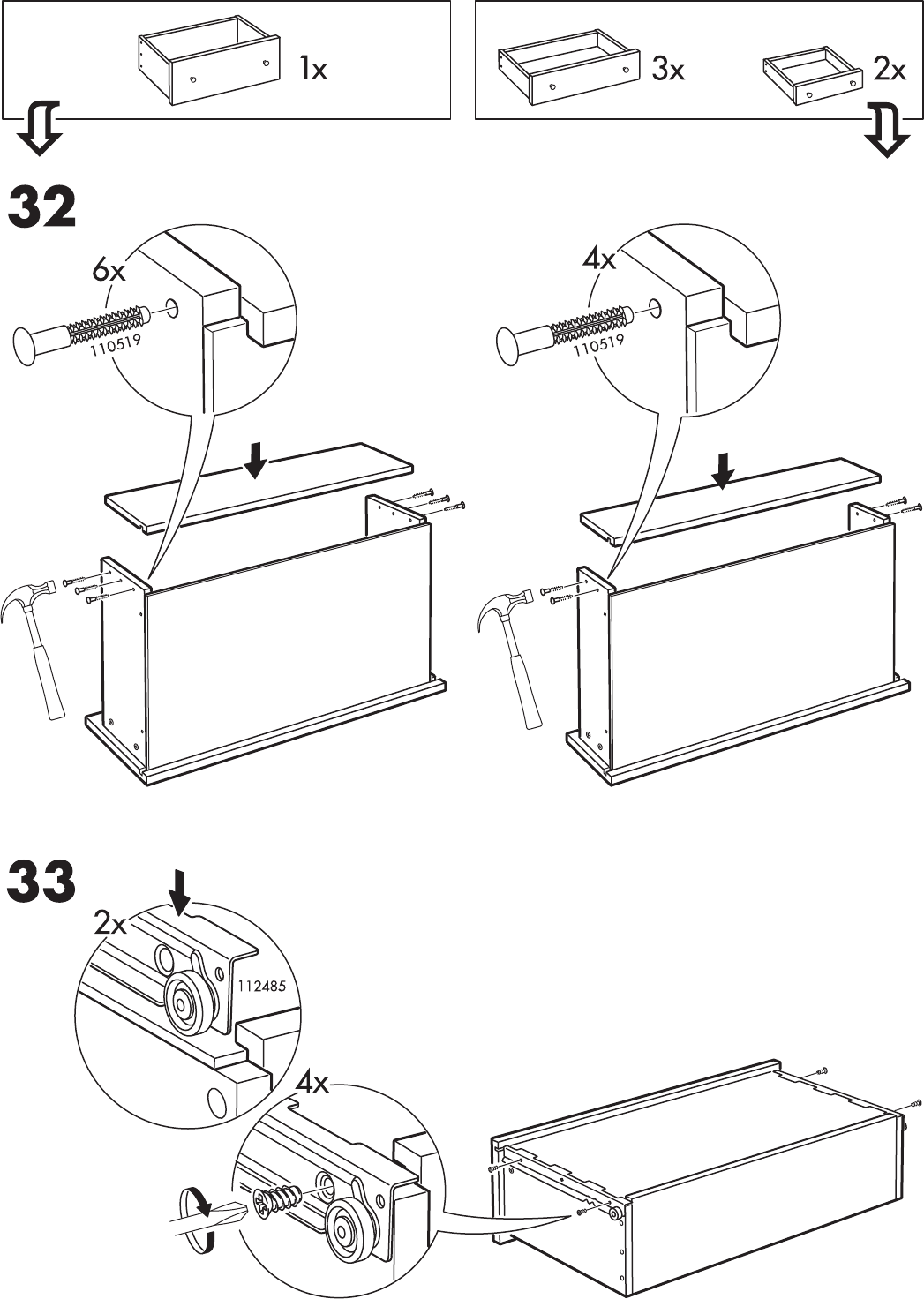 1x

3x 2x

32

6x

110519

4x

110519

33

2x

112485

4x