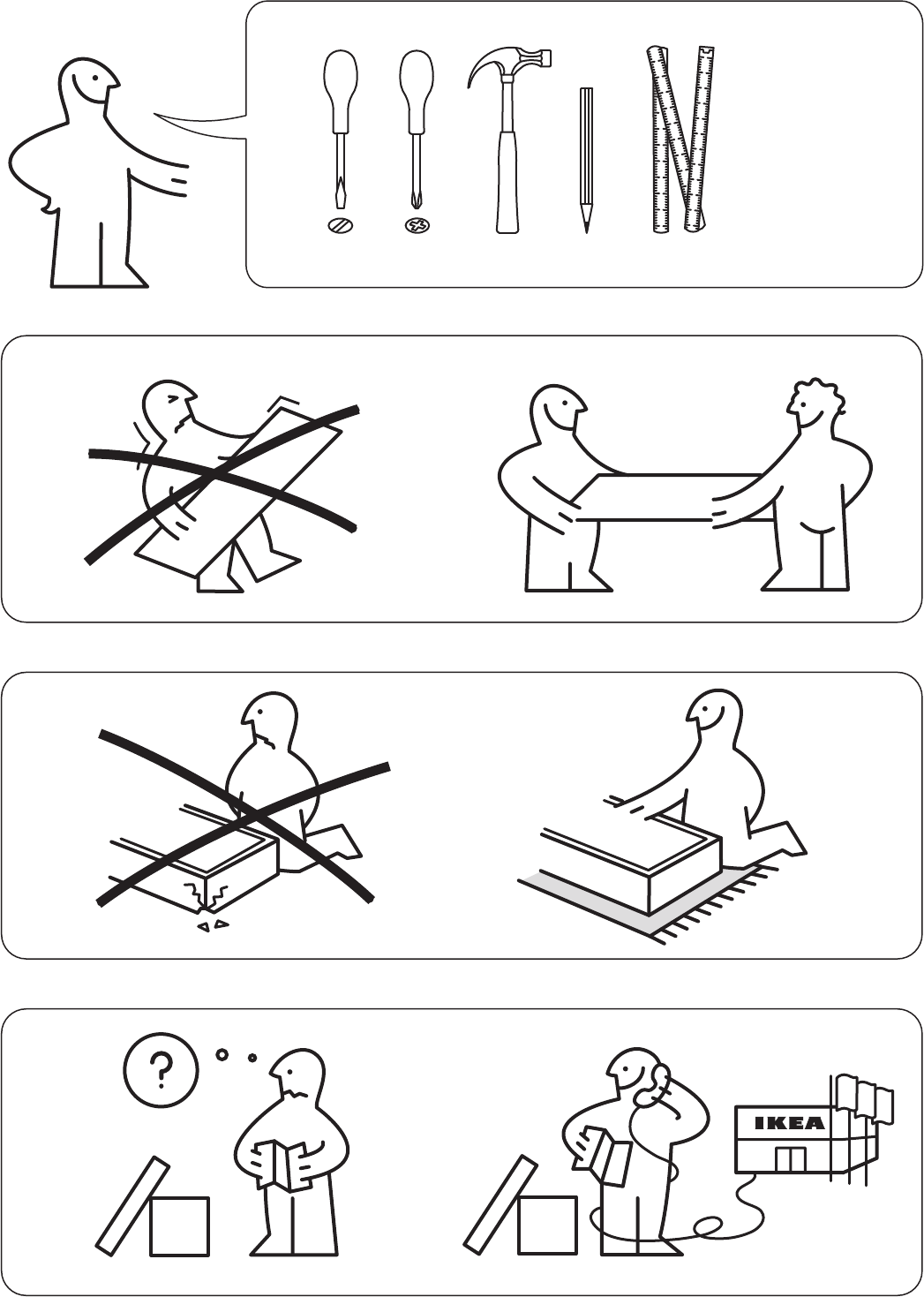 ?

IKEA