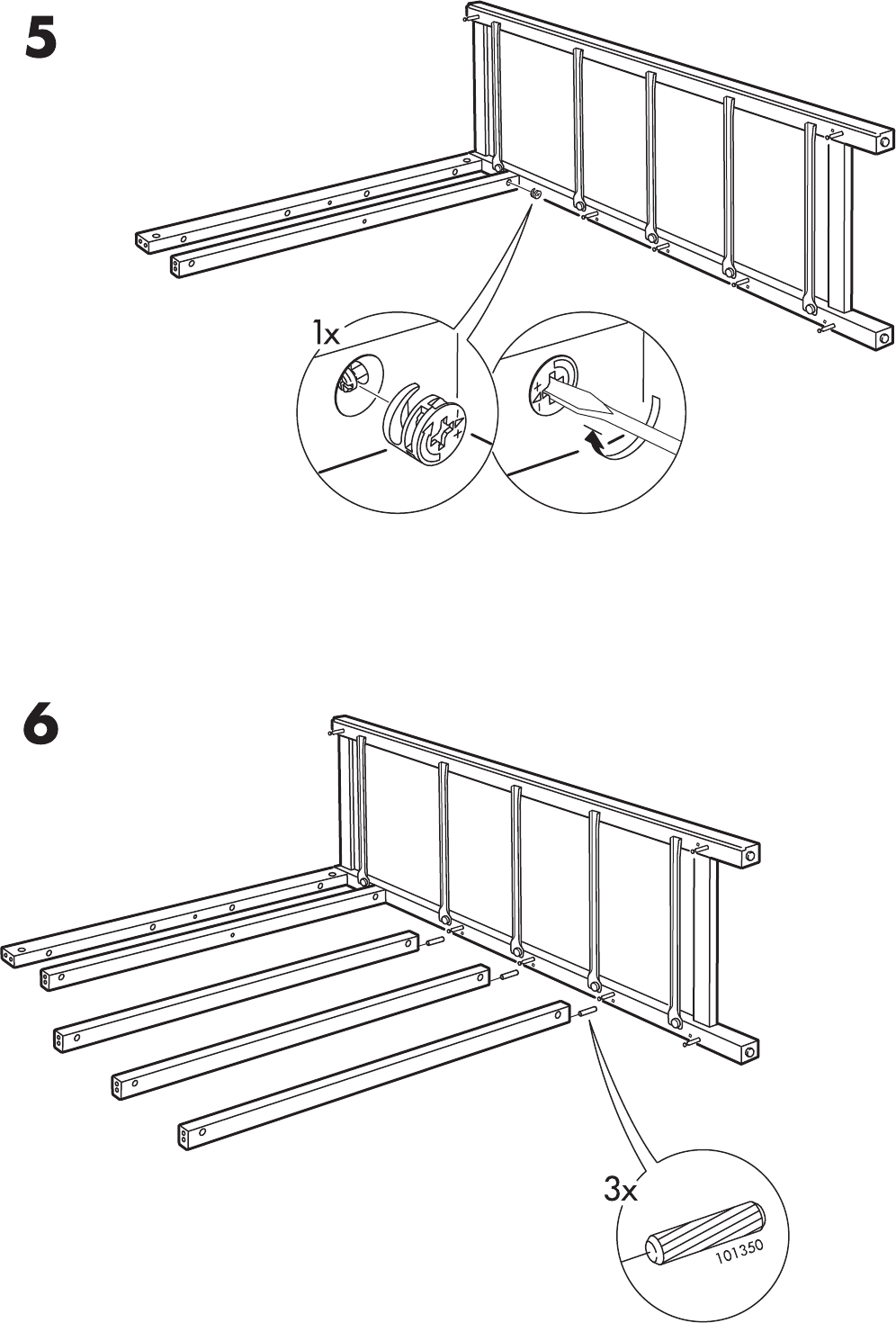 5

1x

6

3x

101350