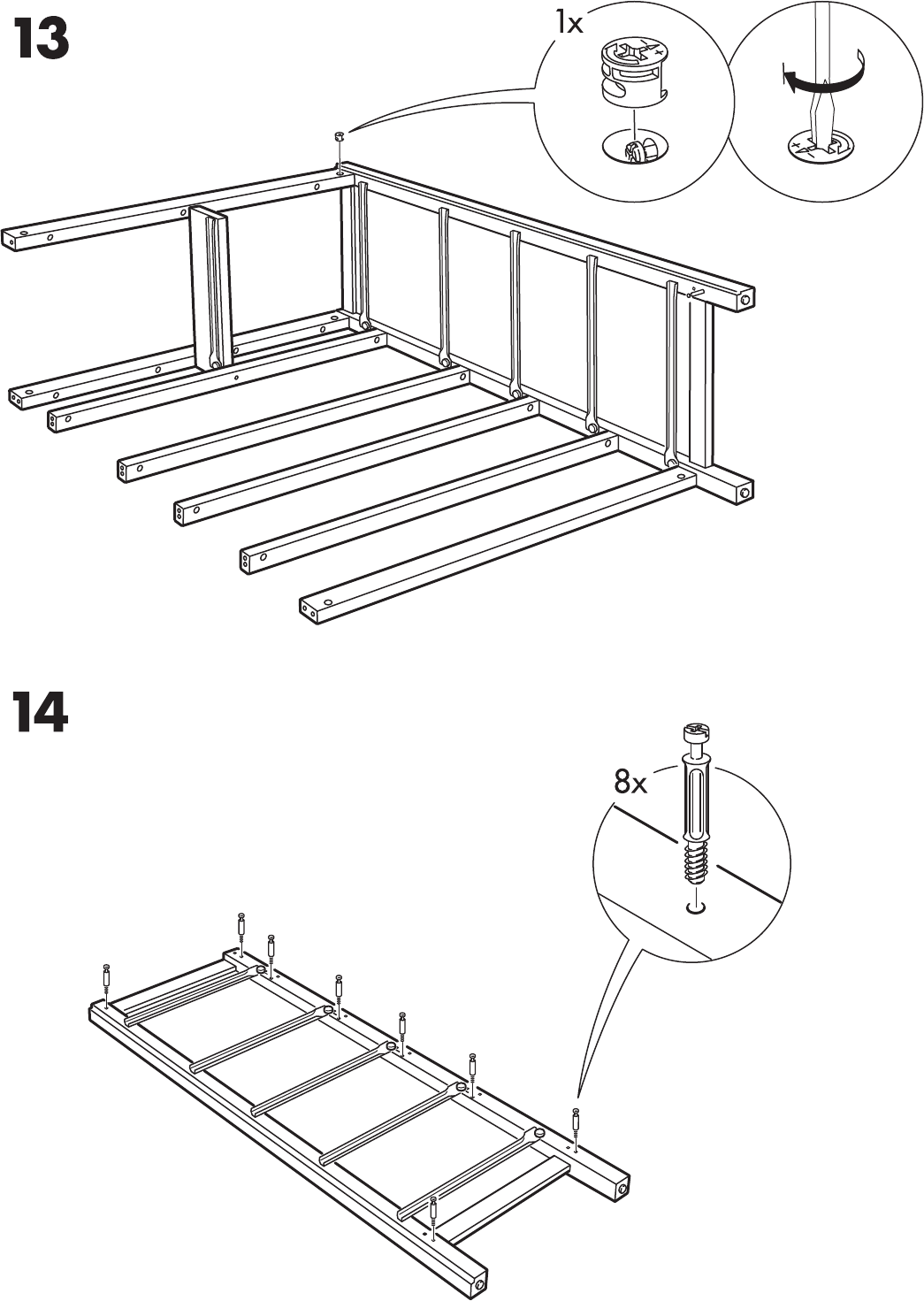 13

1x

14

8x