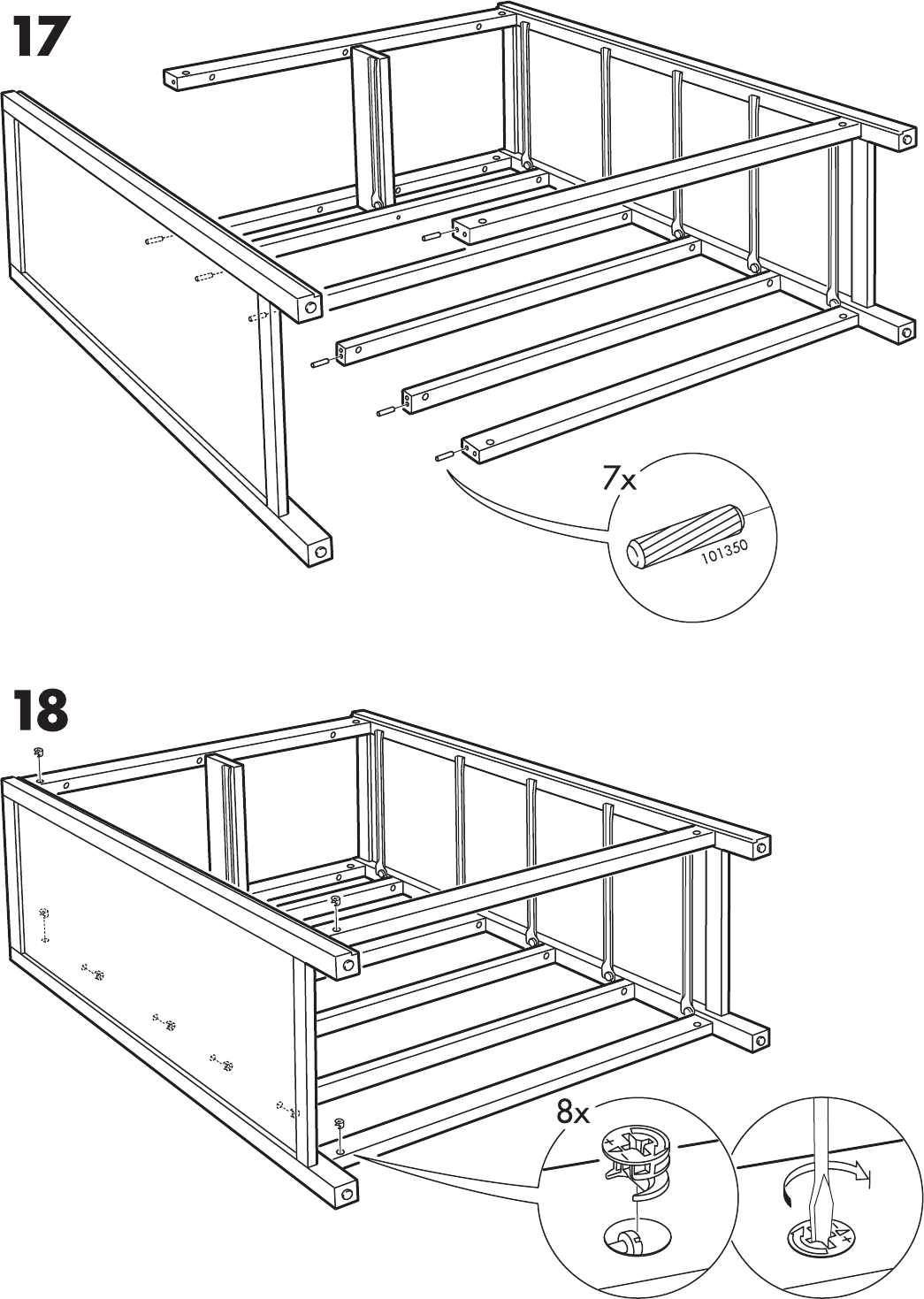 17

7x

101350

18

8x