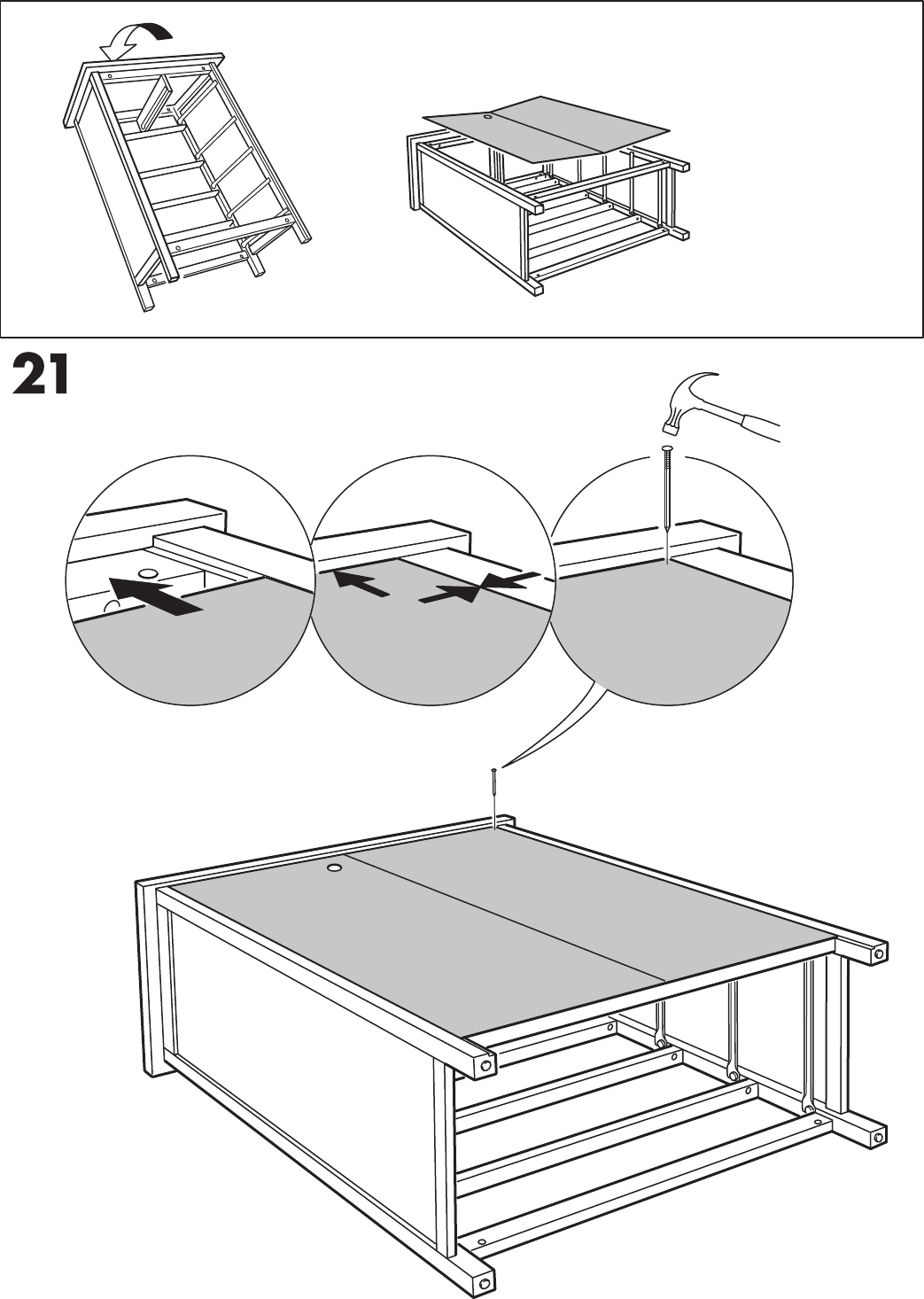 21