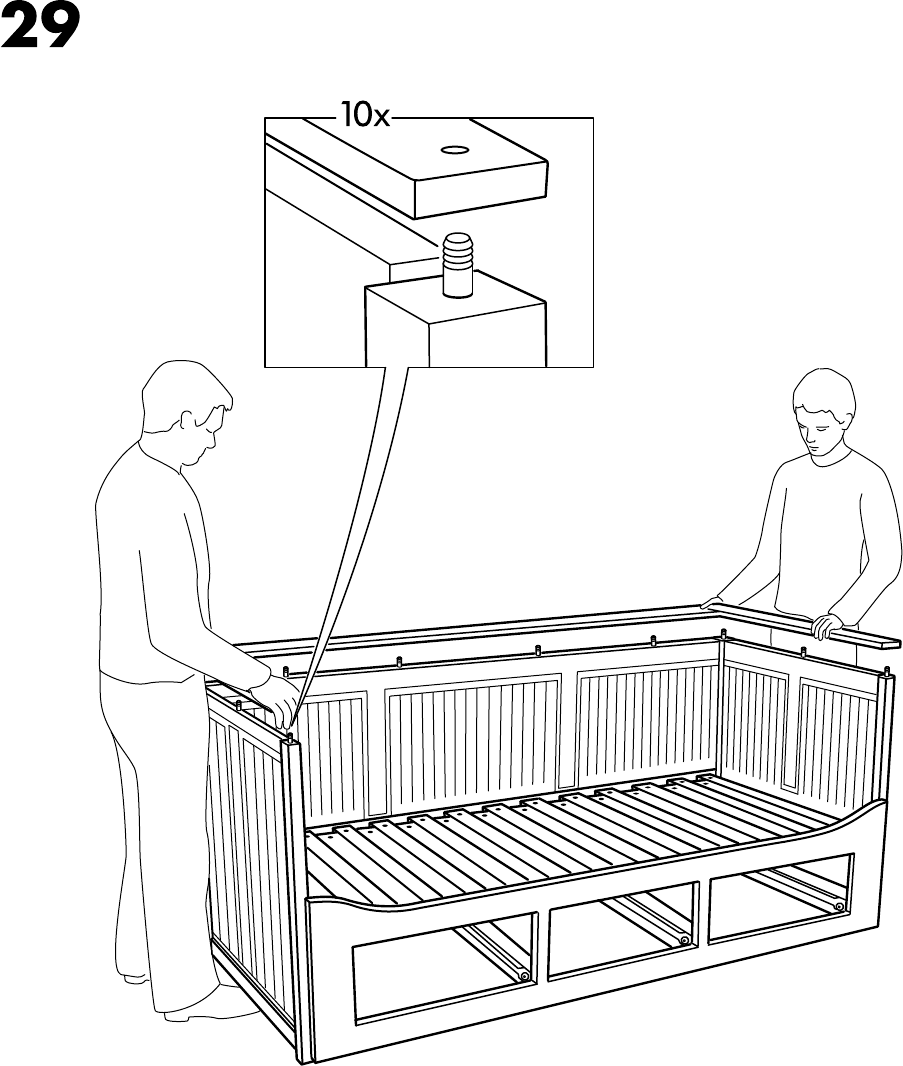 29

10x