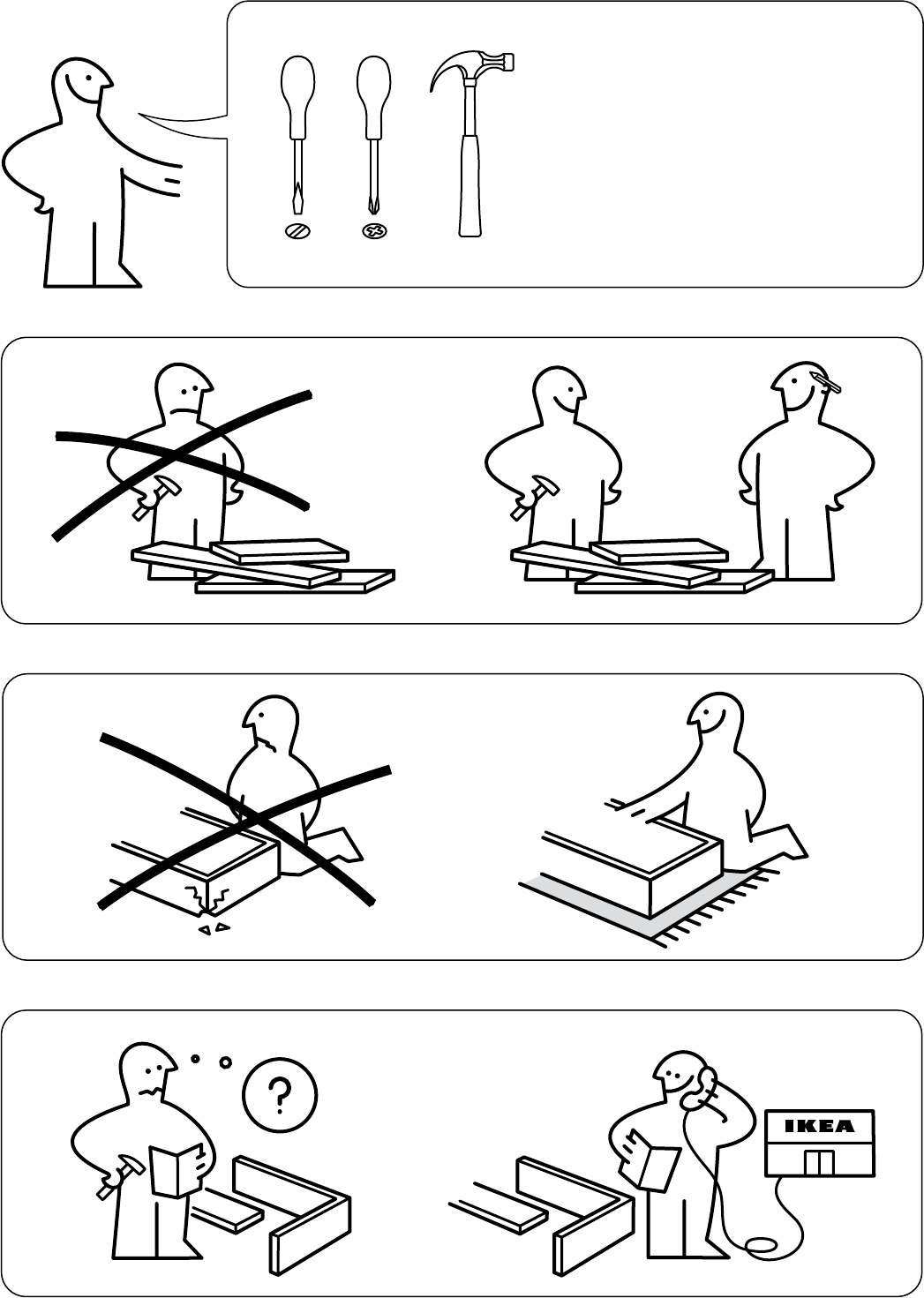 ?

IKEA