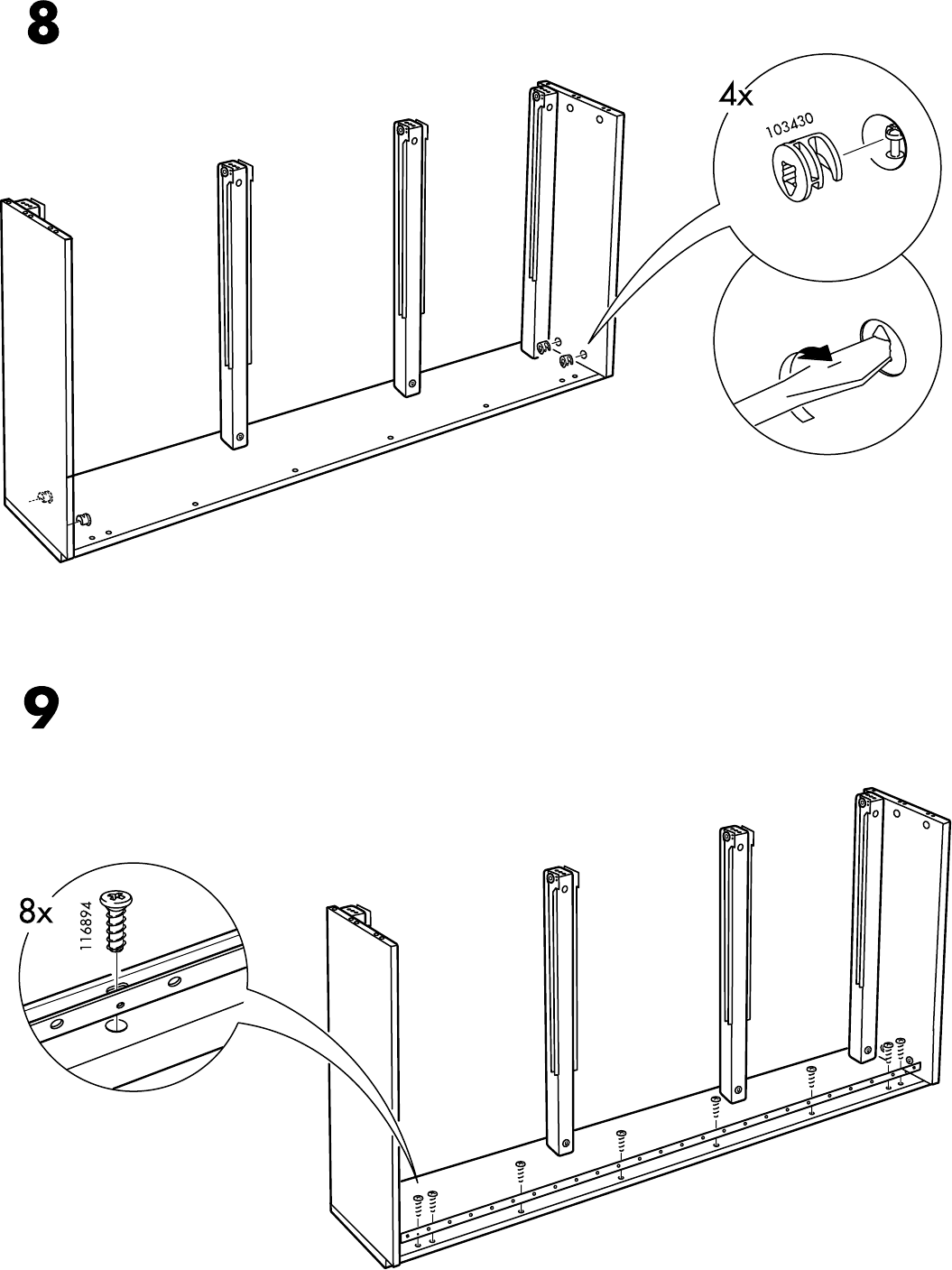 8

4x

103430

9

8x

116894