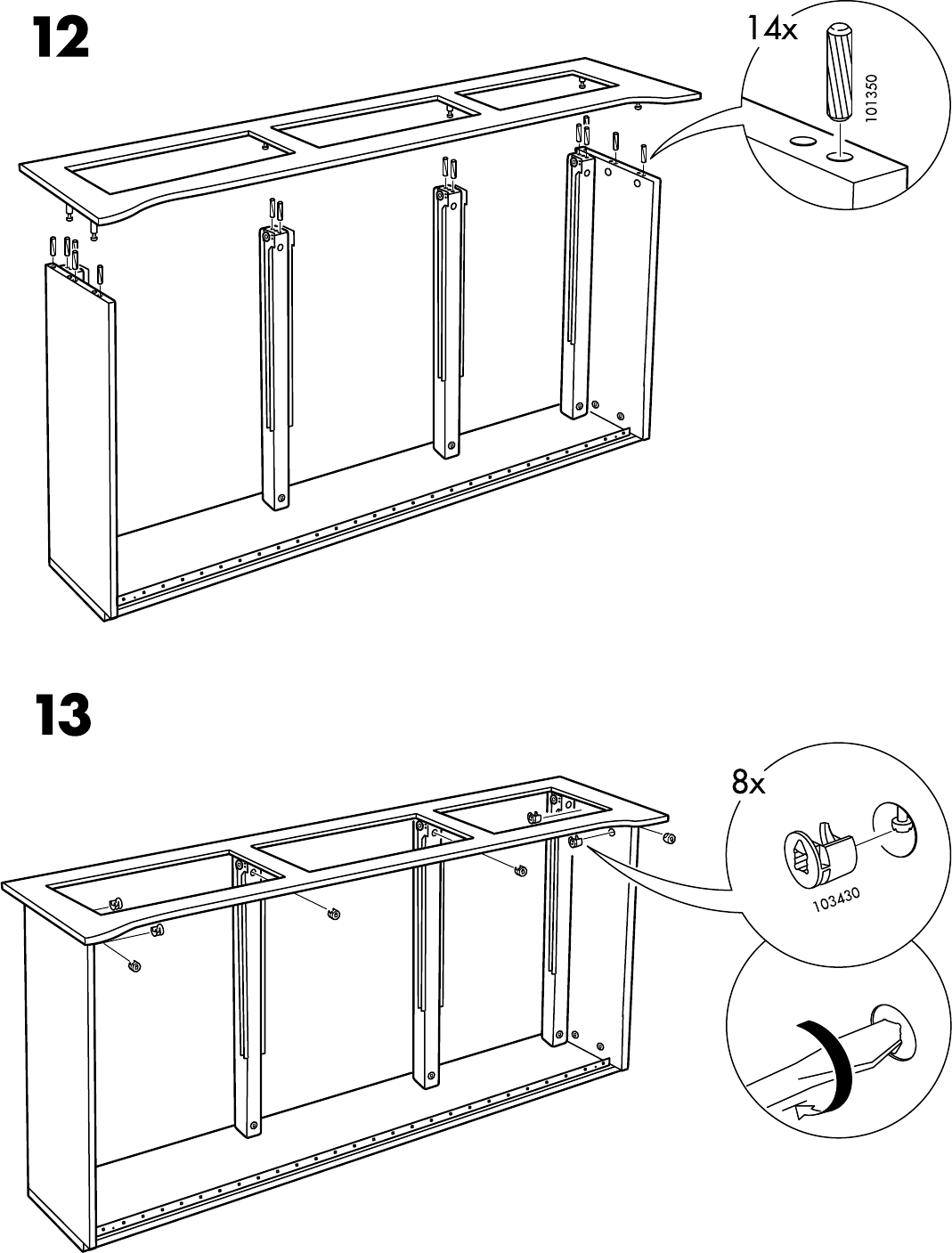 12

14x

101350

13

8x

103430