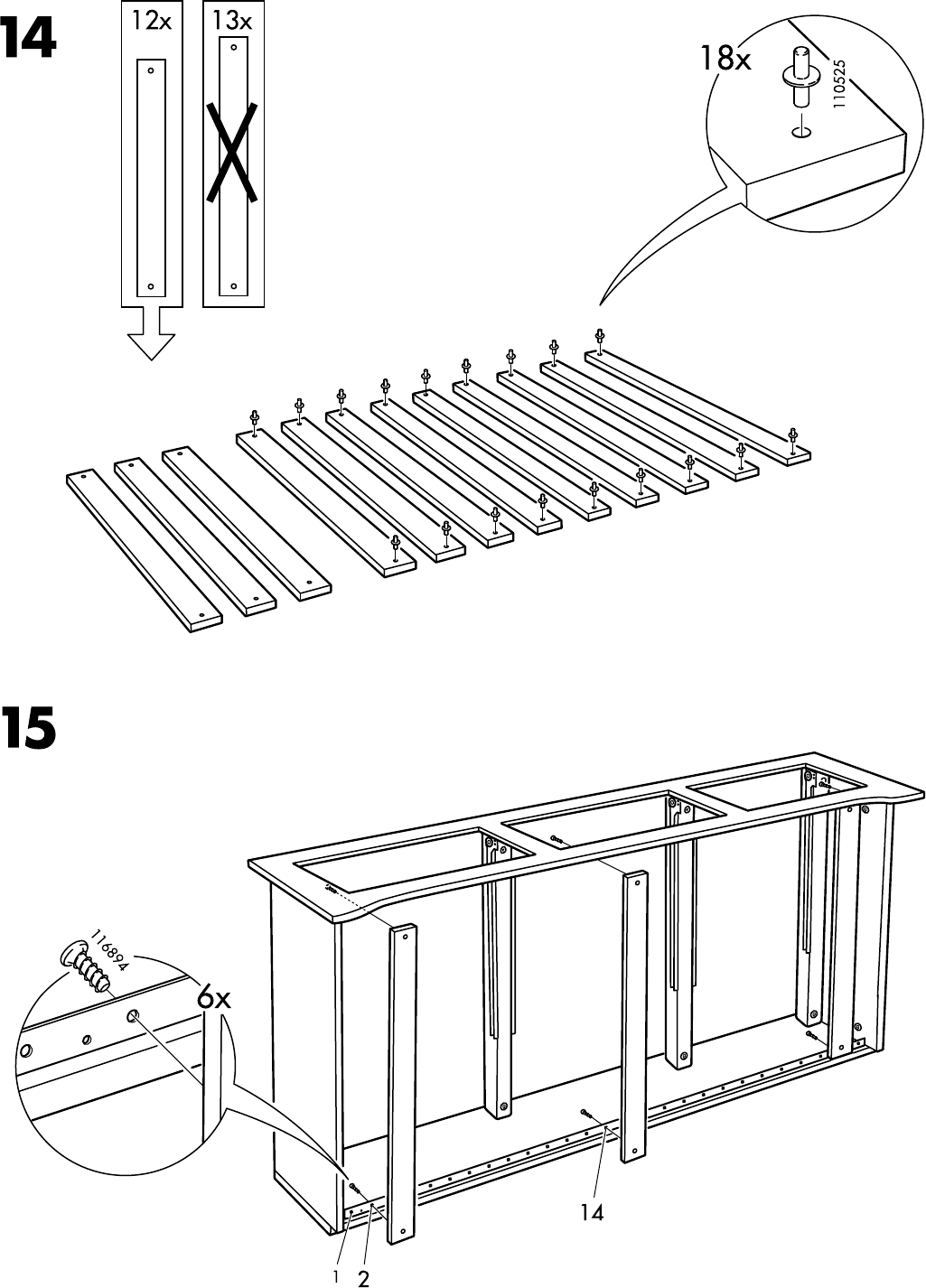 14

12x

13x

18x

110525

15

116894

6x

14

1

2