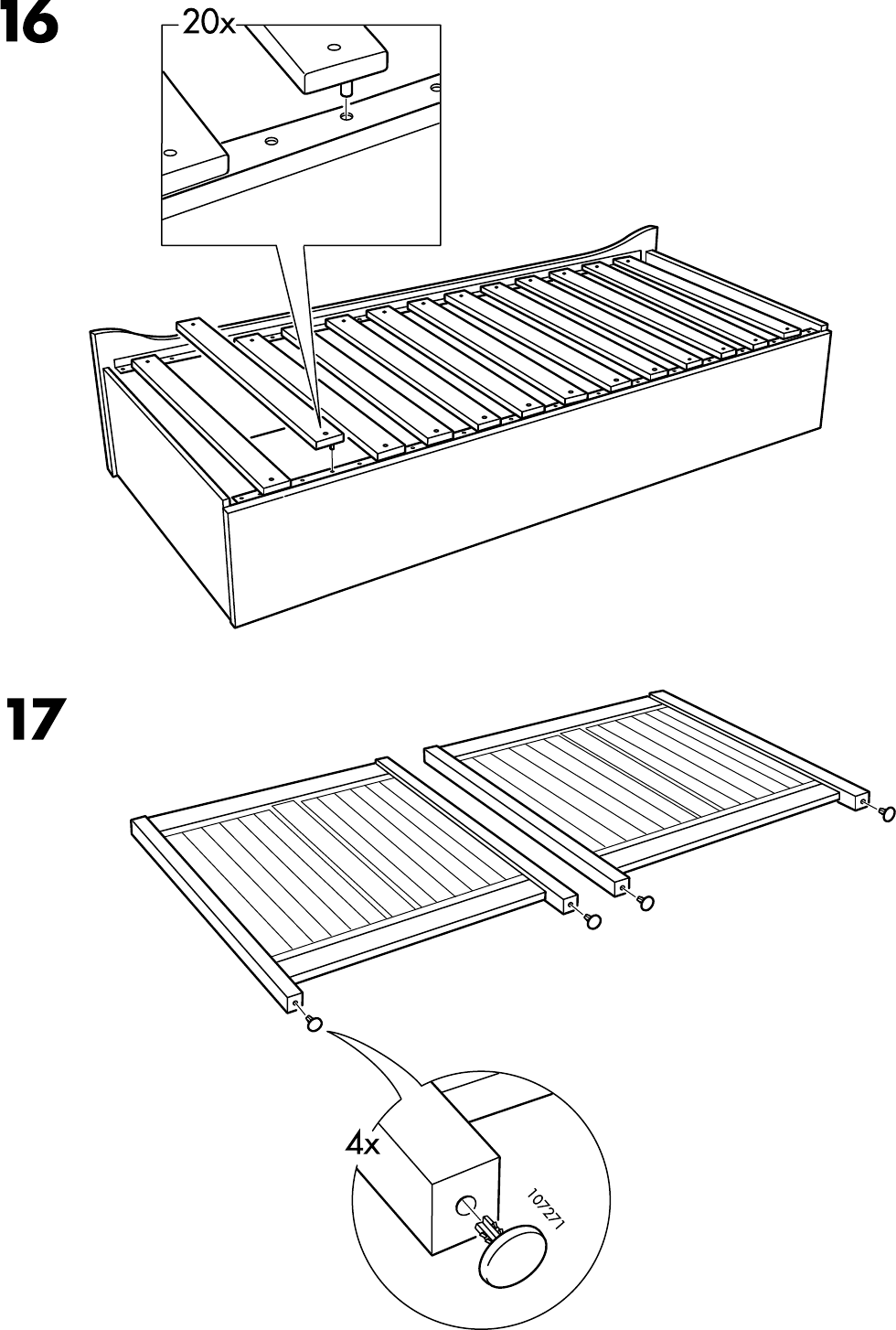 16

20x

17

4x

107271