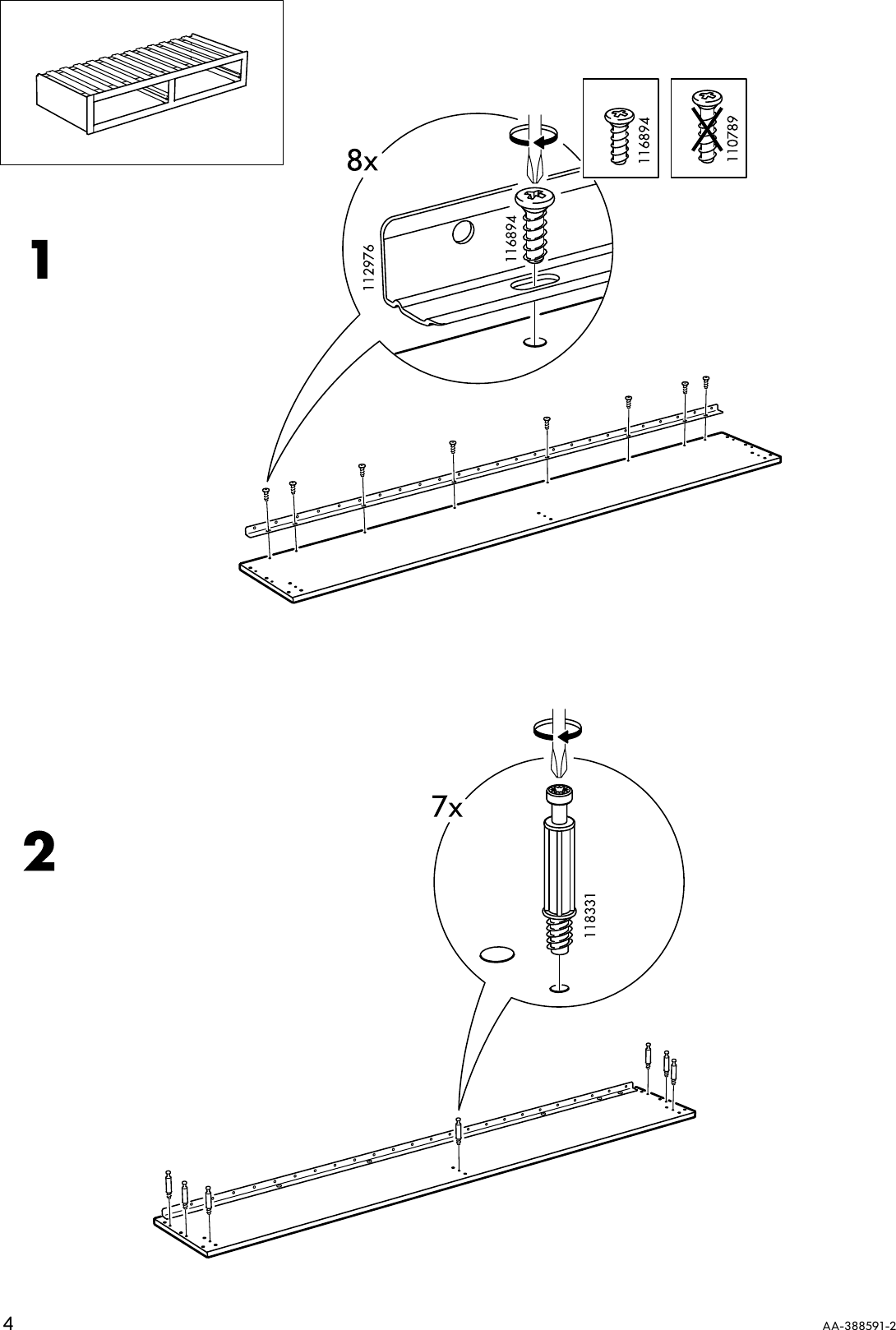 1

8x

112976

116894

116894

110789

2

7x

118331

4

AA-388591-2