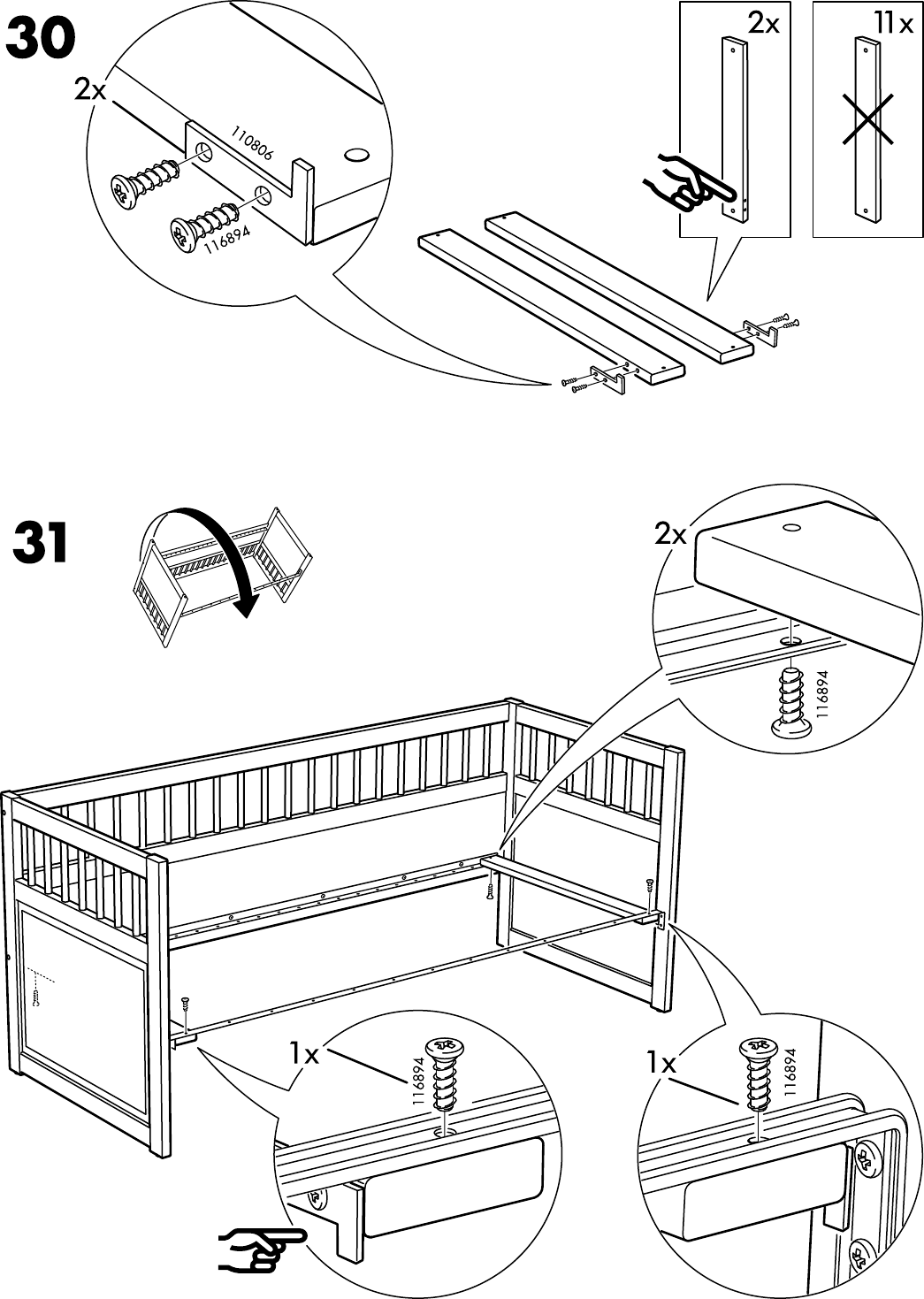 30

2x

110806

116894

2x

11x

31

2x

116894

1x

116894

1x

116894