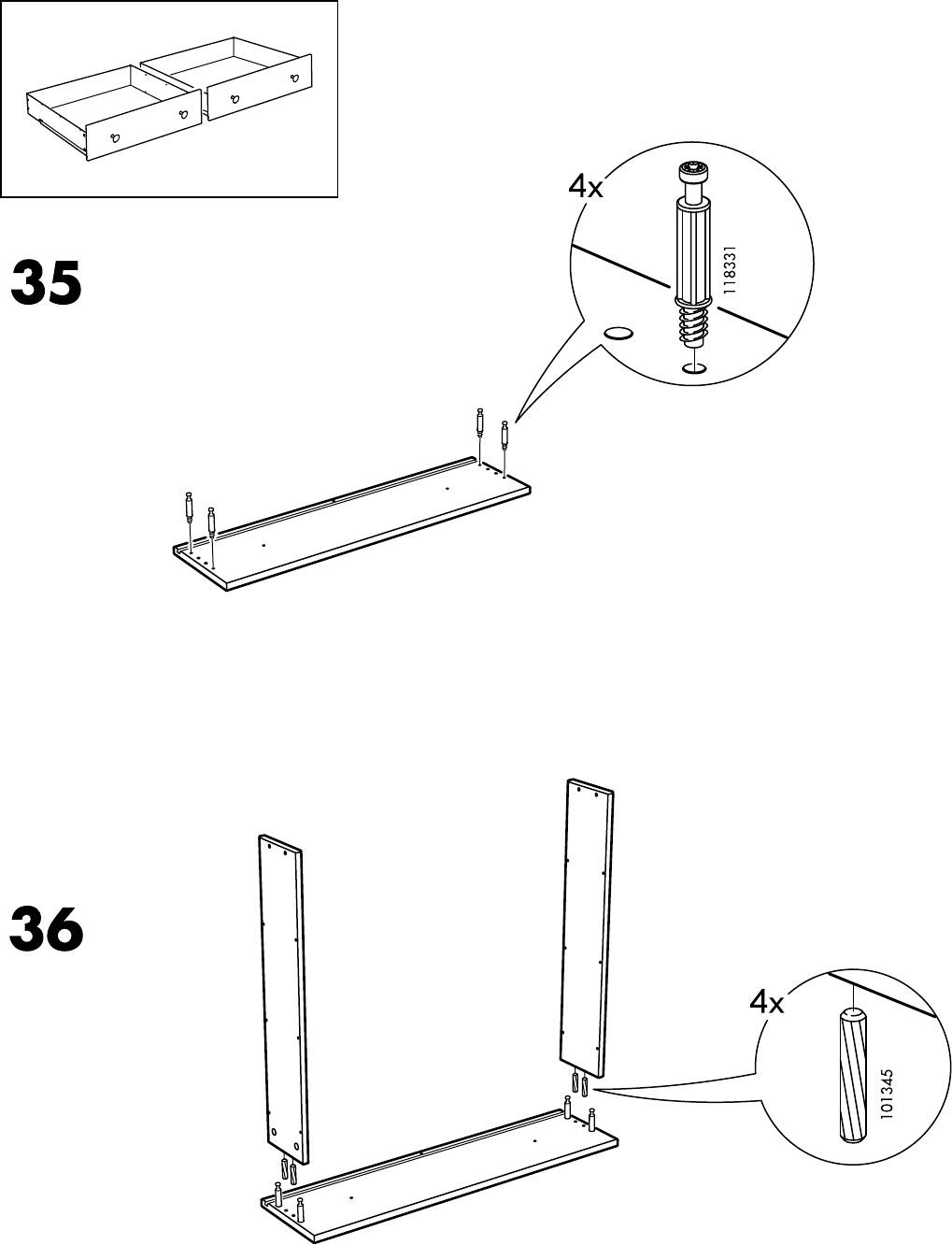 35

4x

118331

36

4x

101345