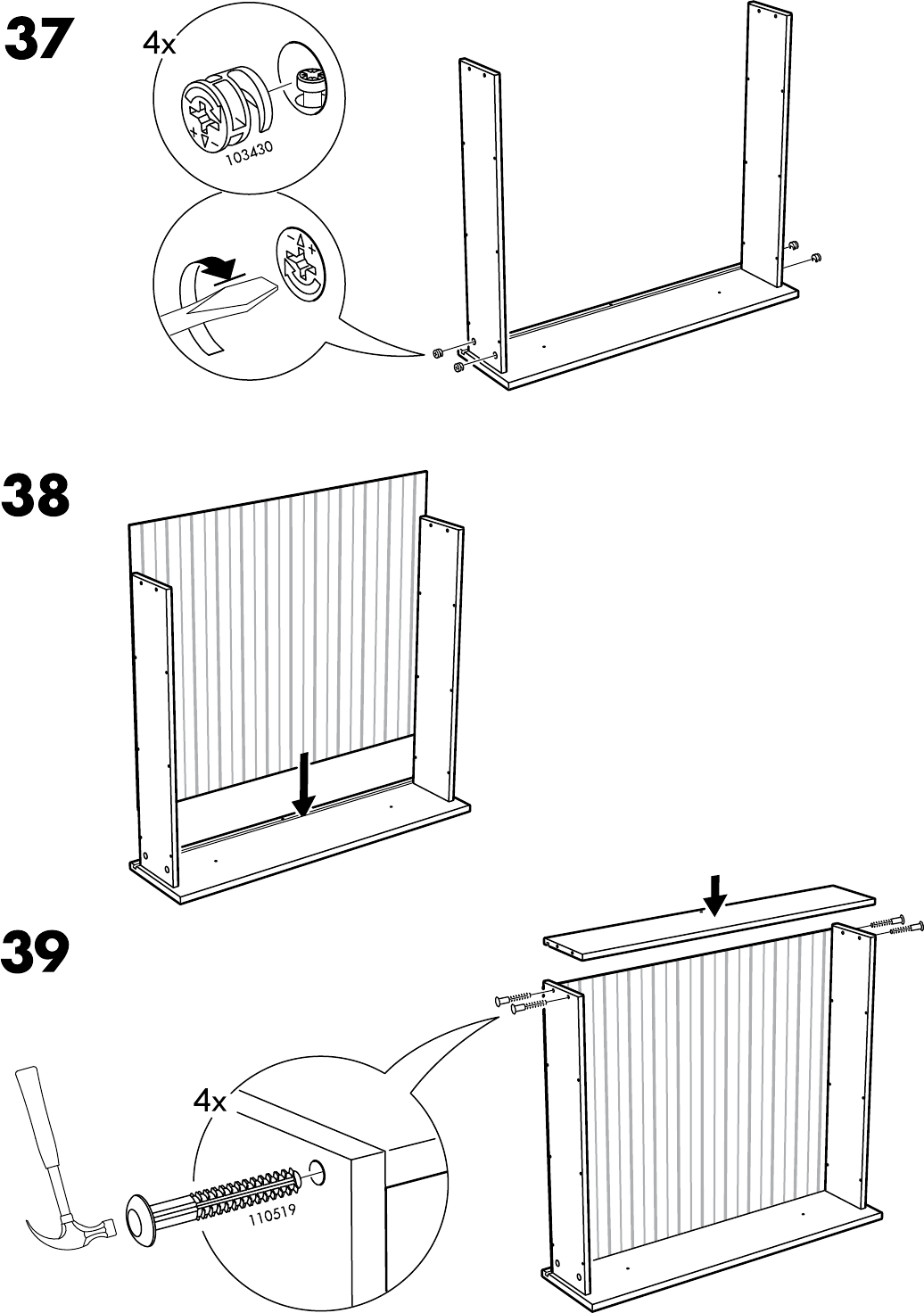 37

4x

103430

38

39

4x

110519