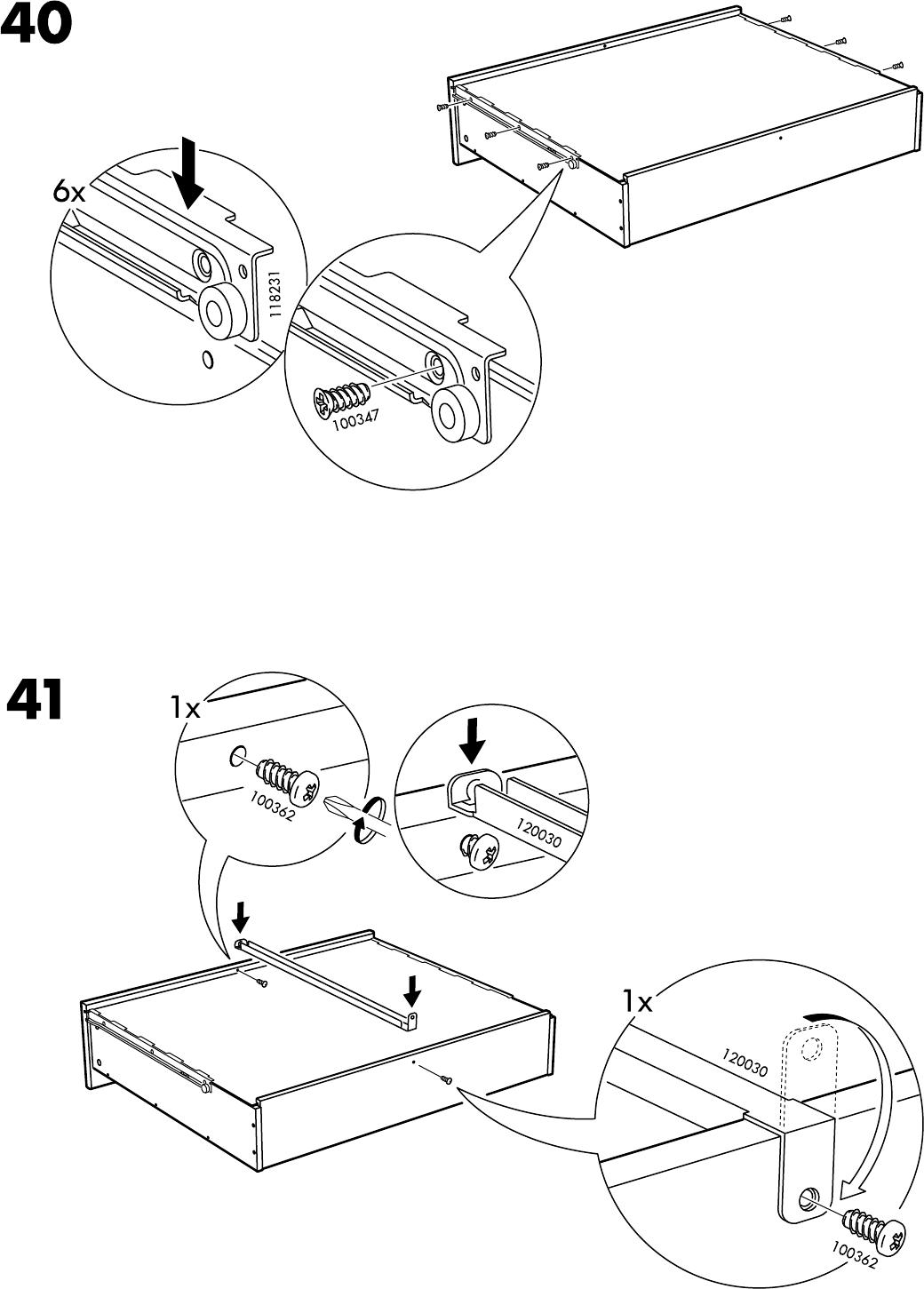 40

6x

118231

100347

41

1x

100362

120030

1x

120030

100362