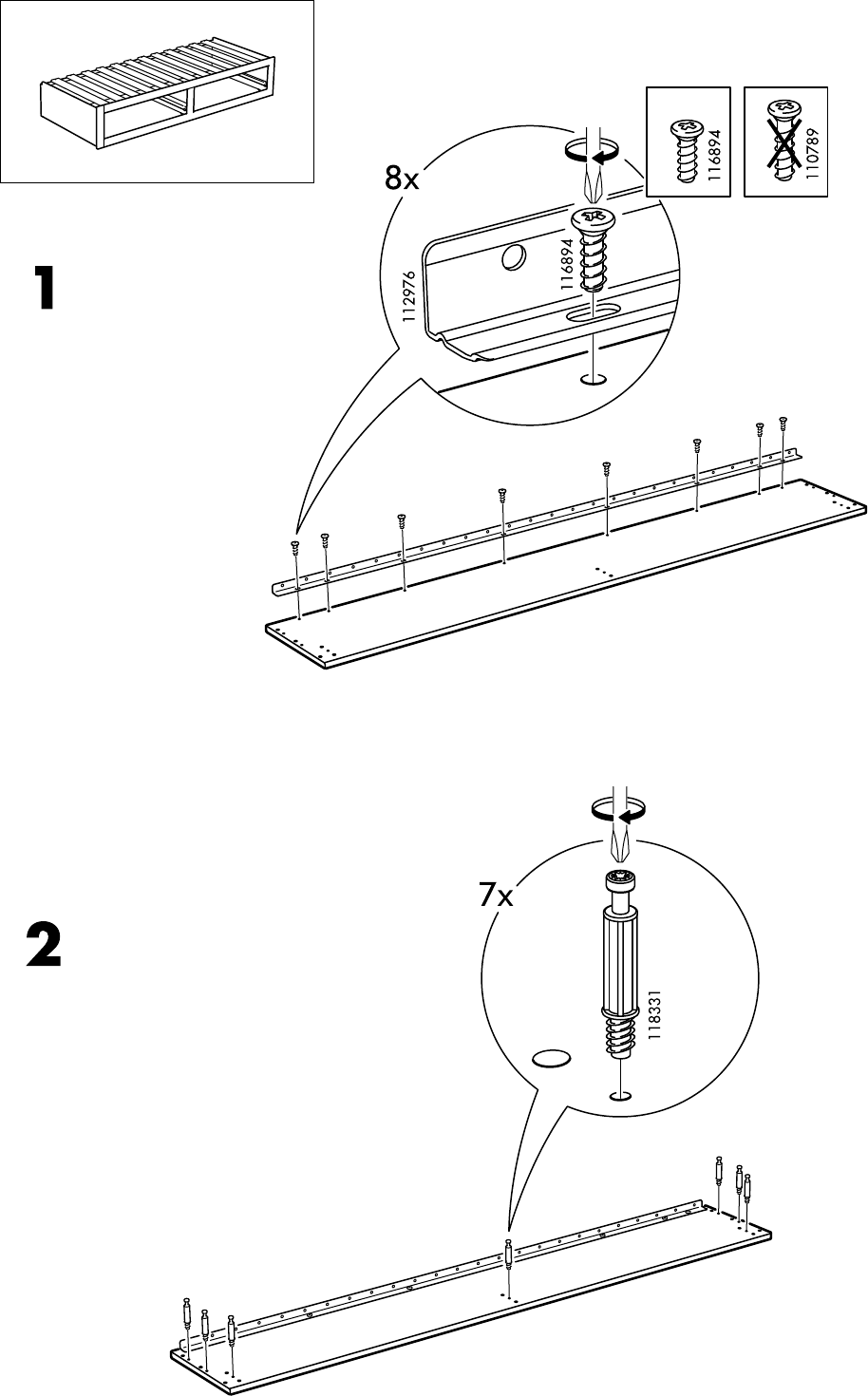 1

8x

112976

116894

116894

110789

2

7x

118331