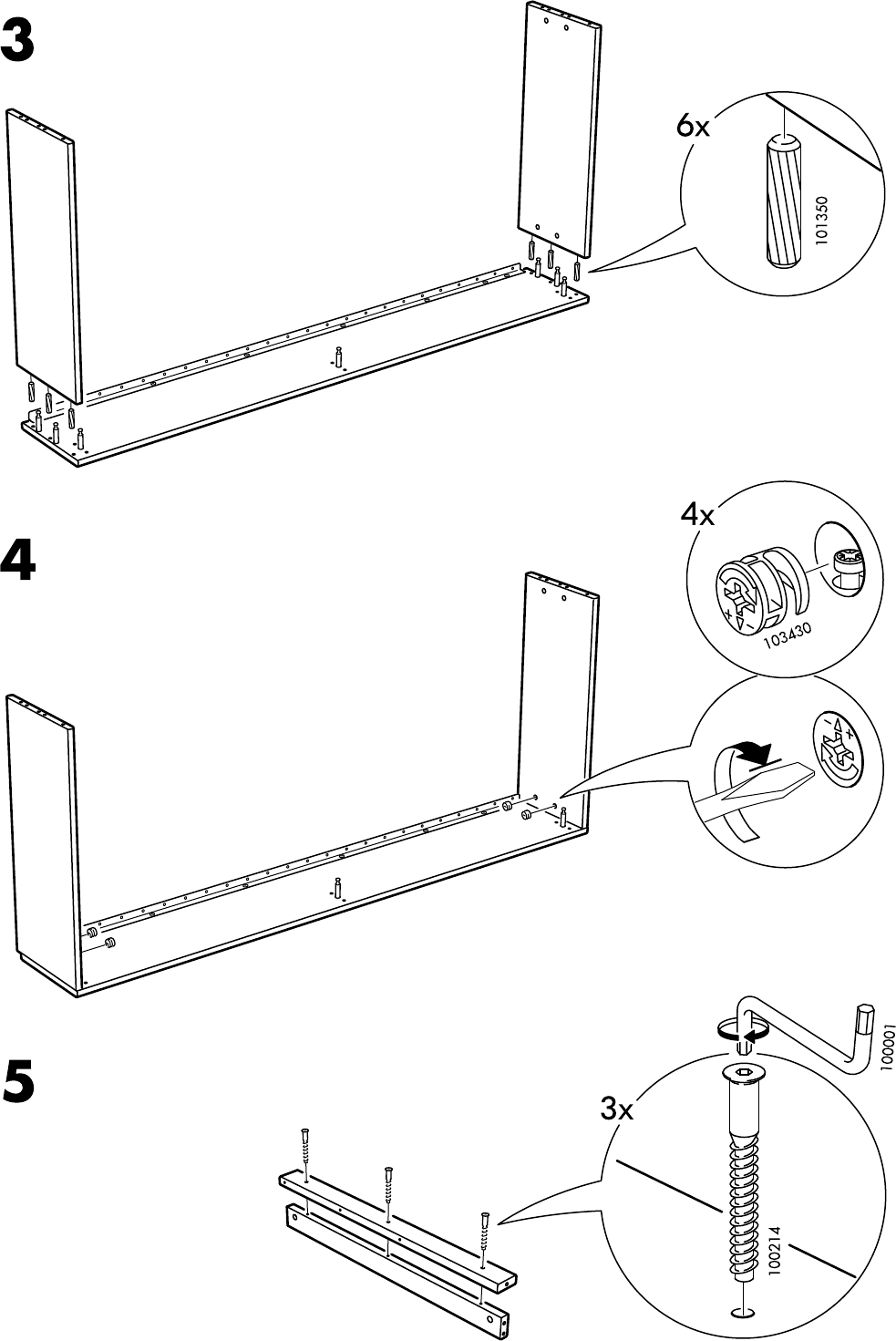 3

6x

101350

4

4x

103430

5

100001

3x

100214