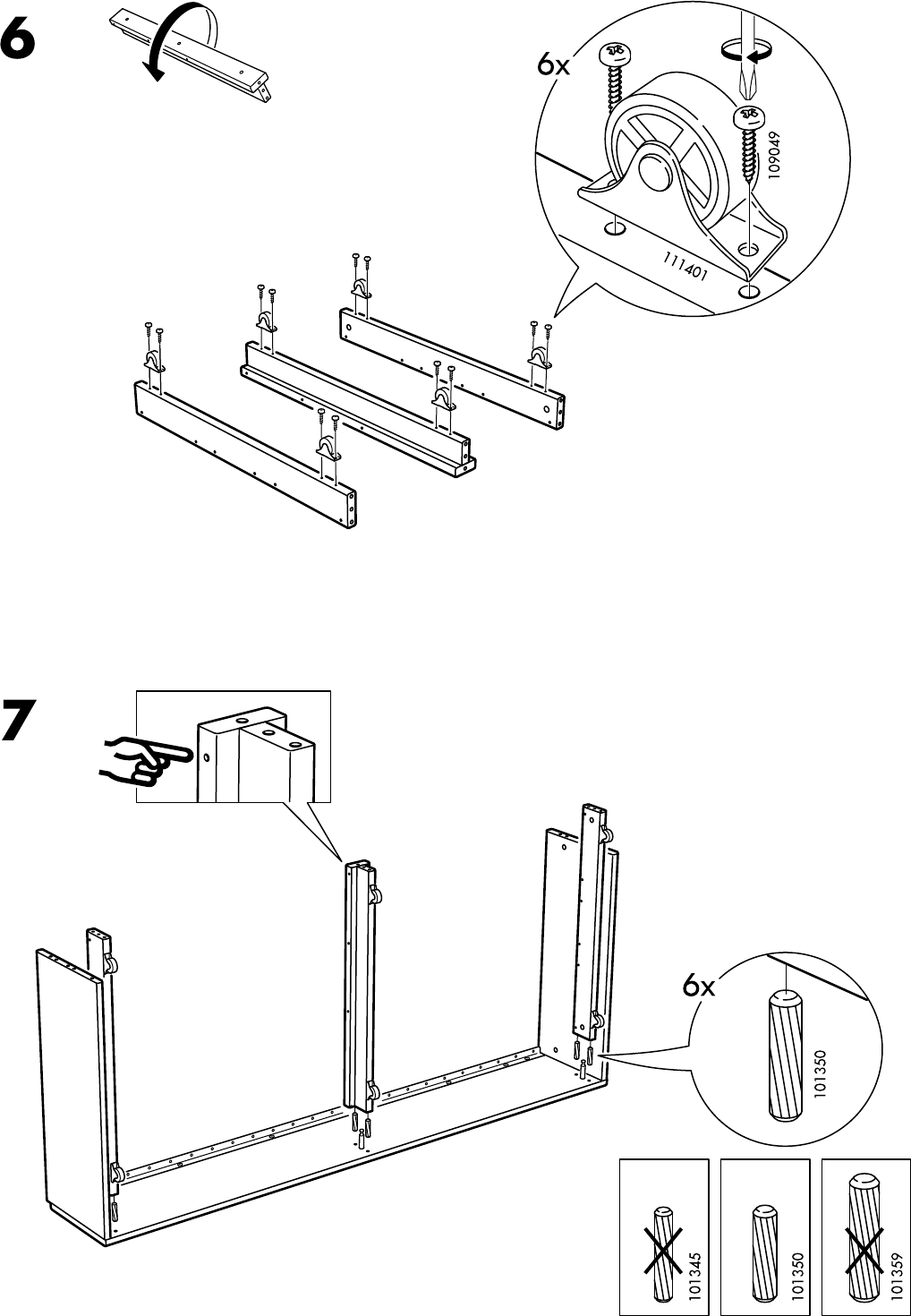 6

6x

109049

111401

7

6x

101350

101345

101350

101359