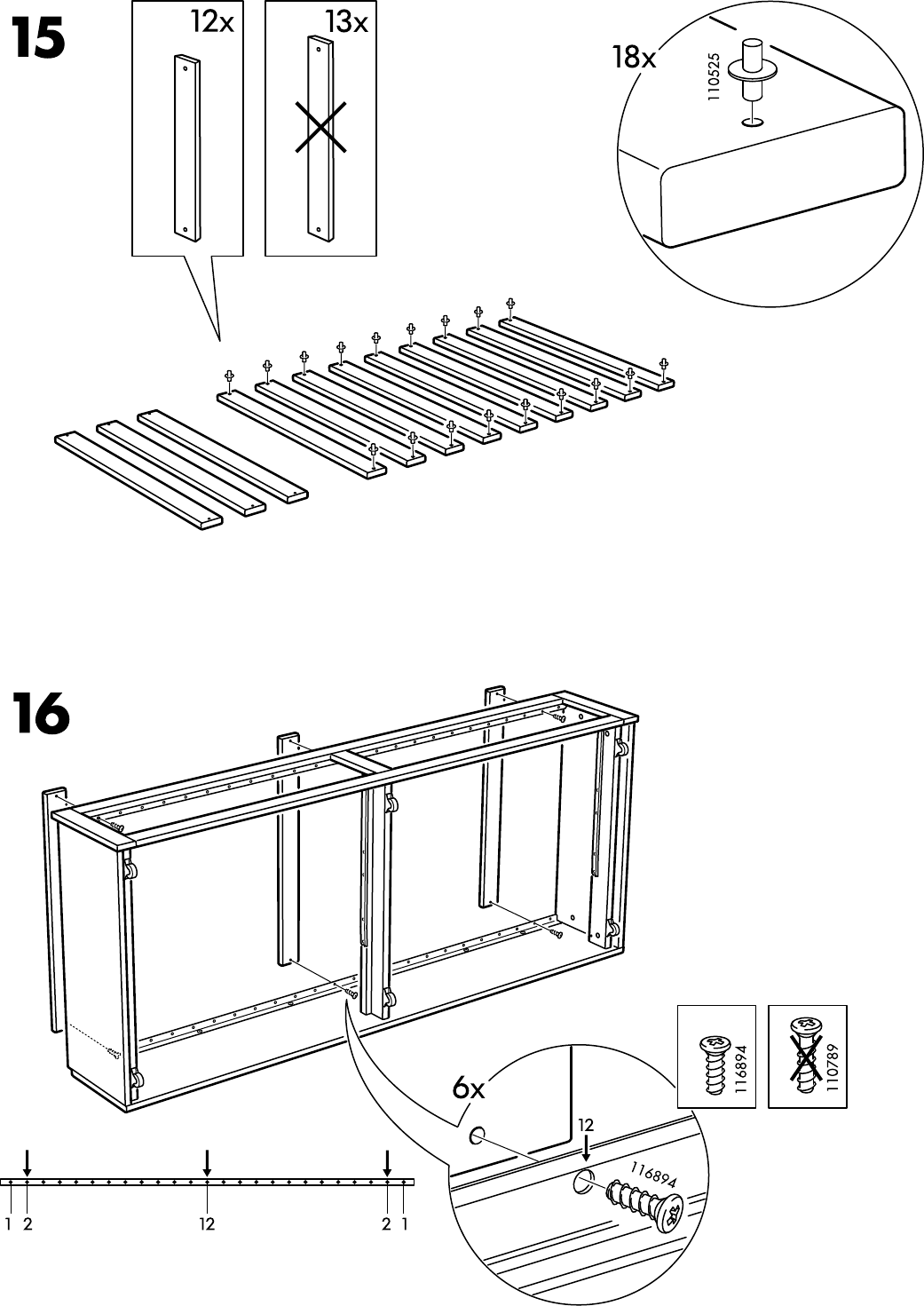 15

12x

13x

18x

110525

16

116894

110789

6x

12

116894

1 2

12

2 1