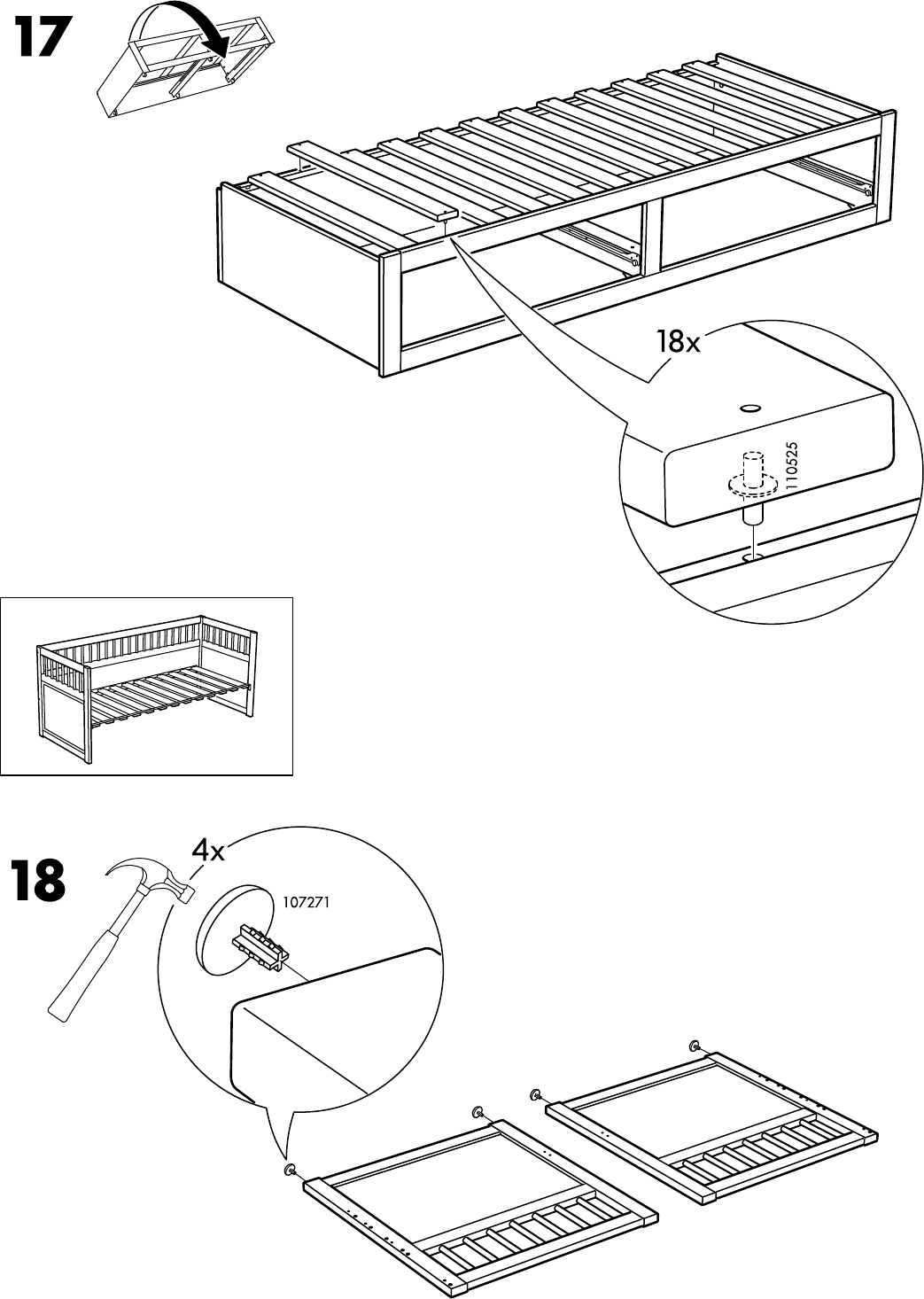 17

18x

110525

18

4x

107271