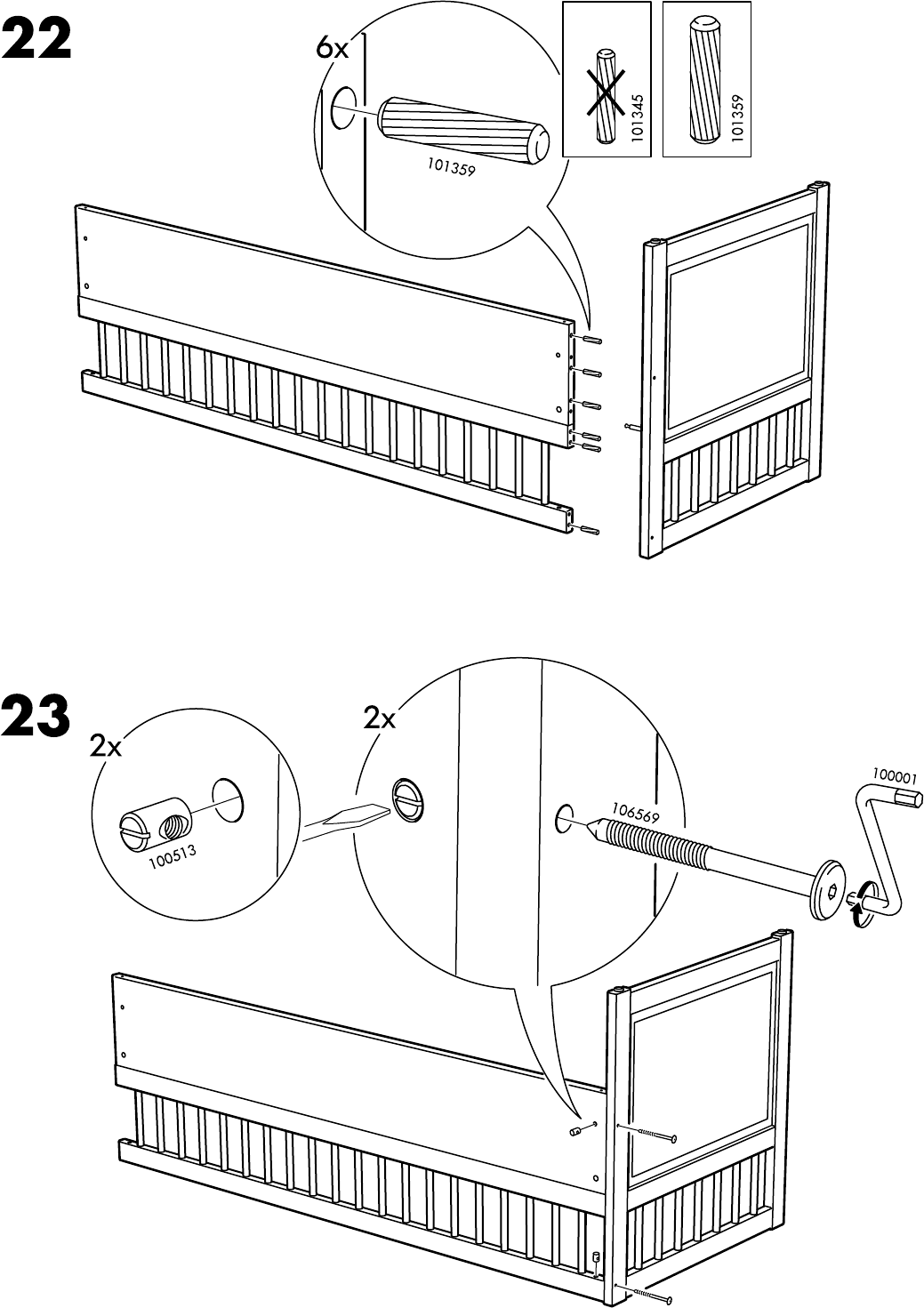 22

6x

101359

101345

101359

23

2x

100513

2x

106569

100001