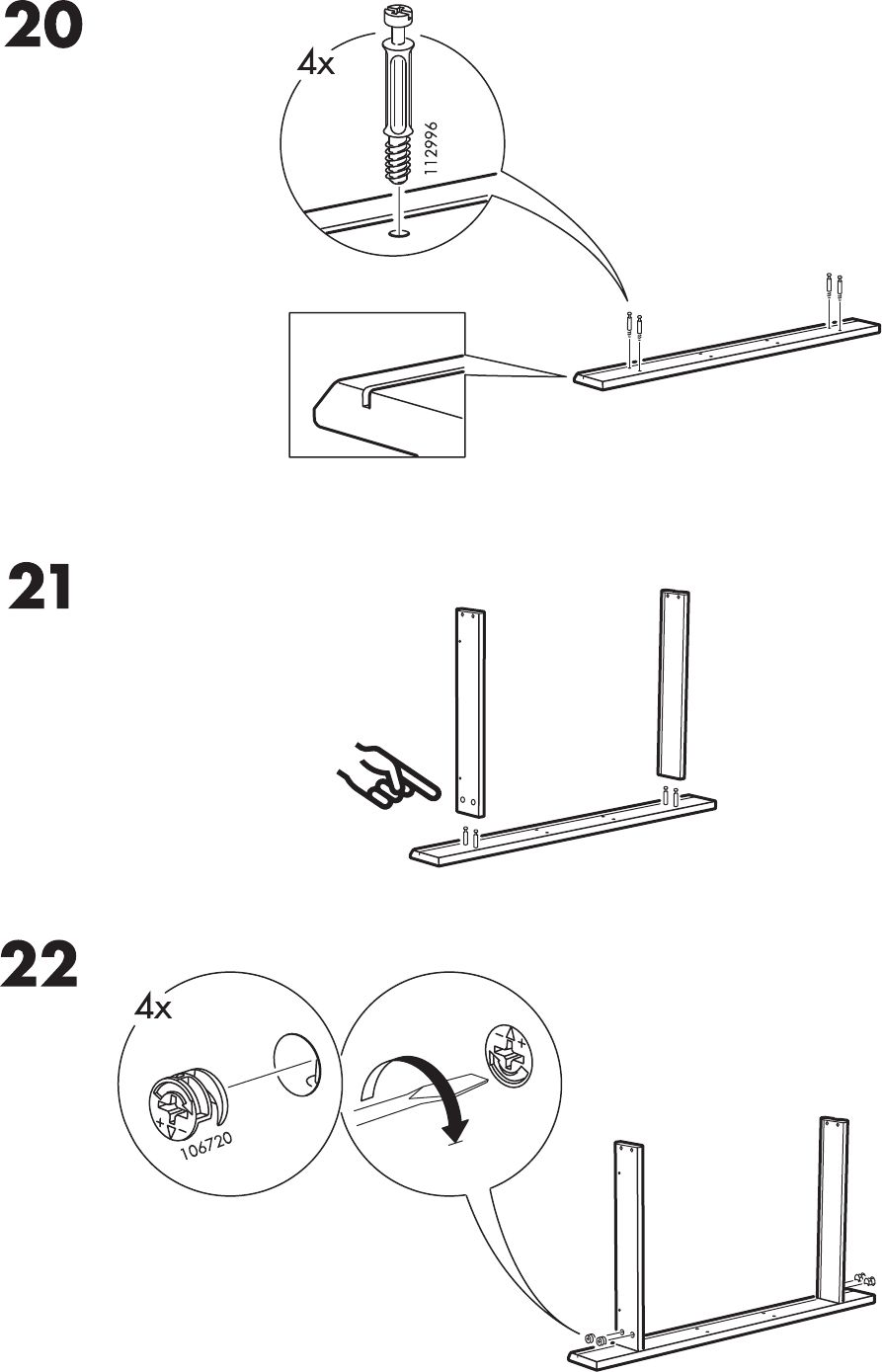 20

4x

112996

21

22

4x

106720