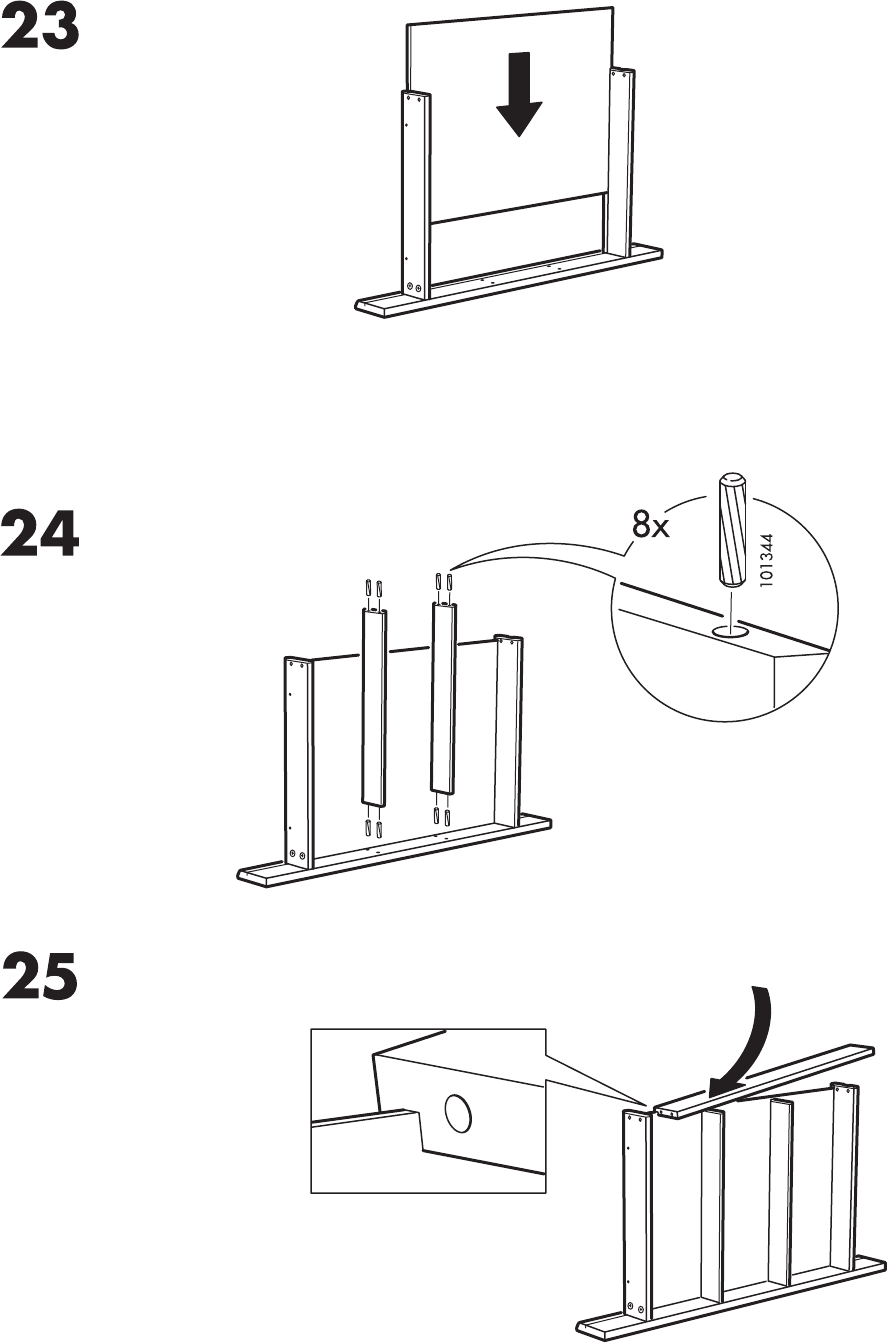 23

24

8x

101344

25