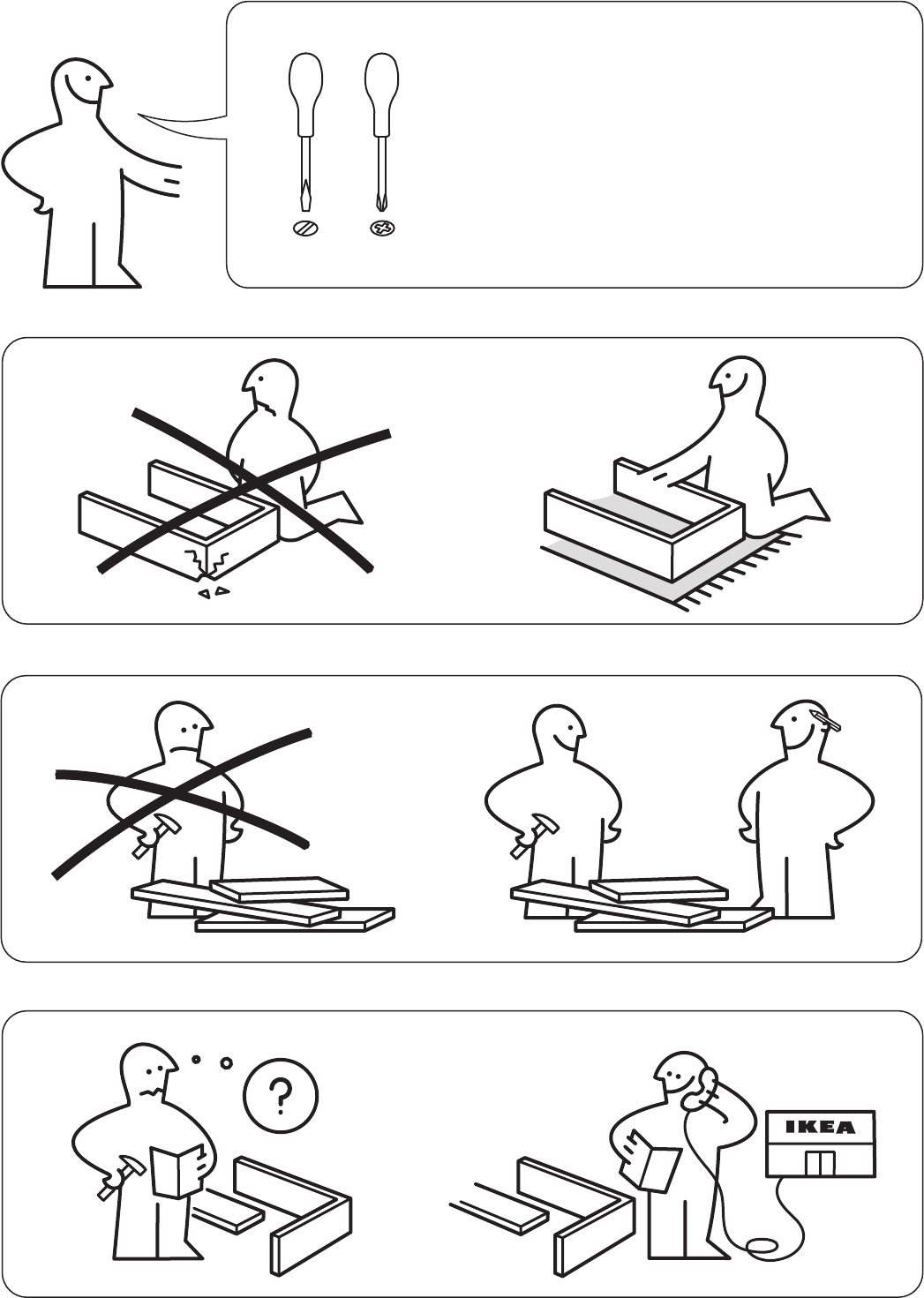 ?

IKEA