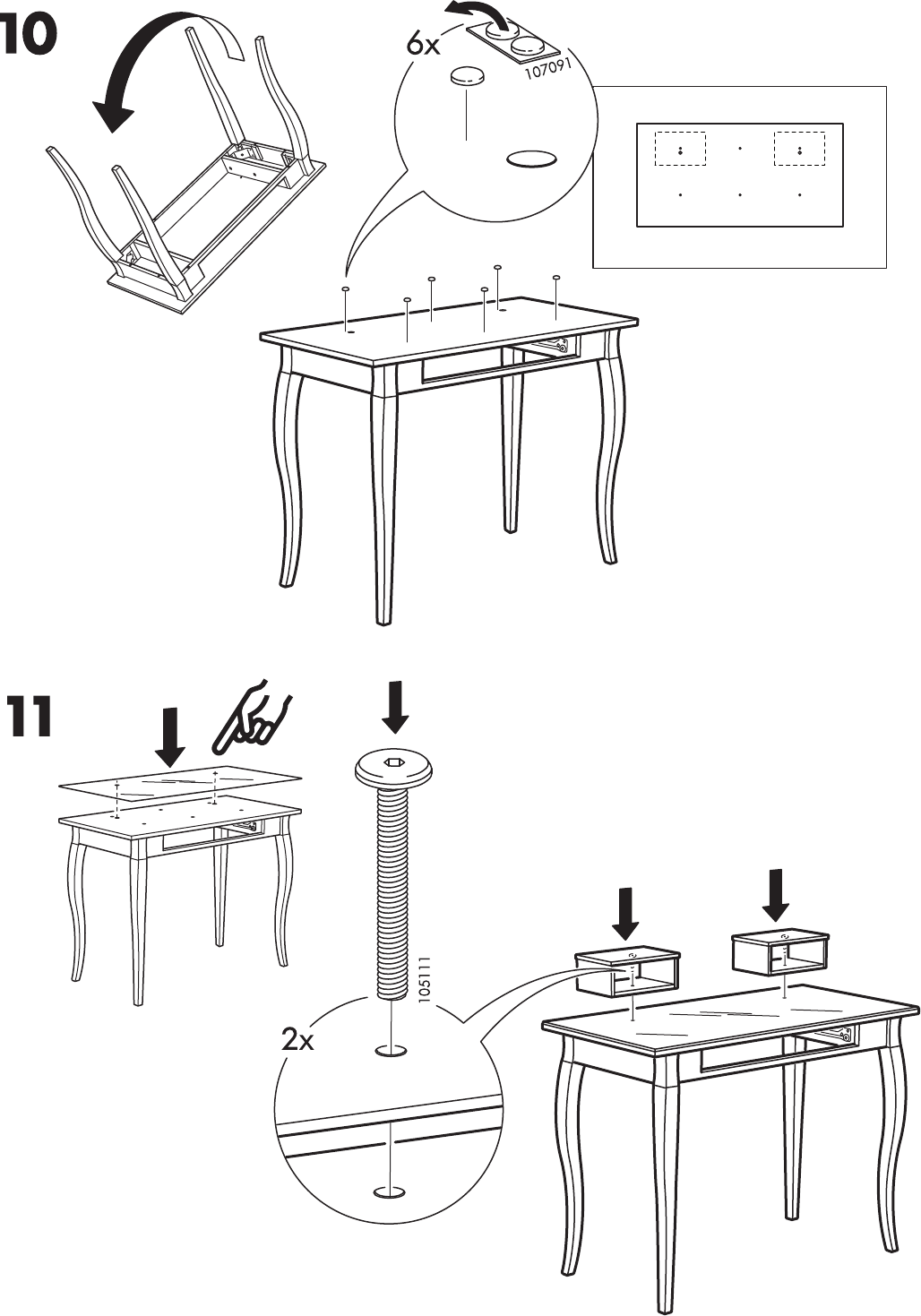 10

6x

107091

11

105111

2x