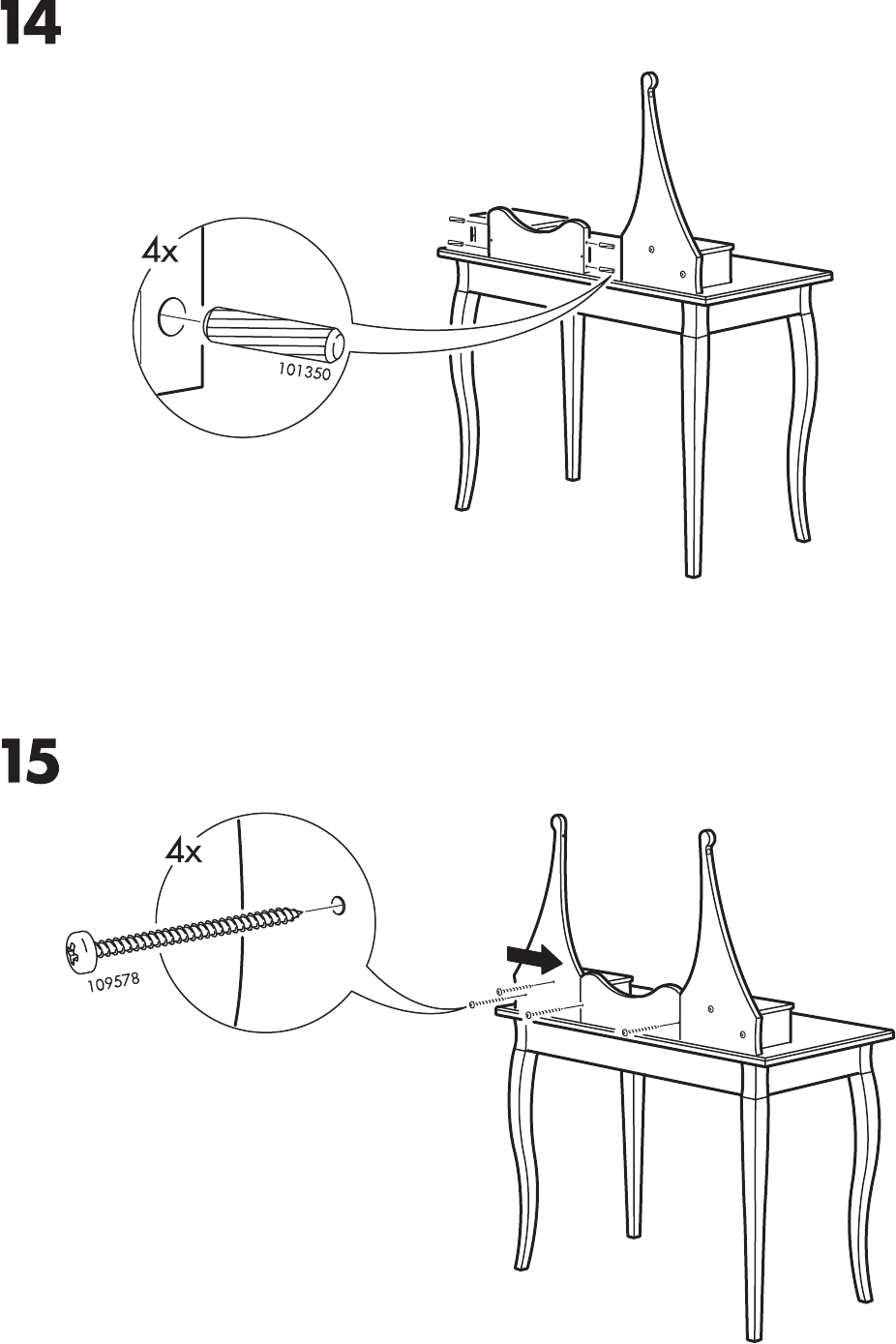 14

4x

101350

15

4x

109578